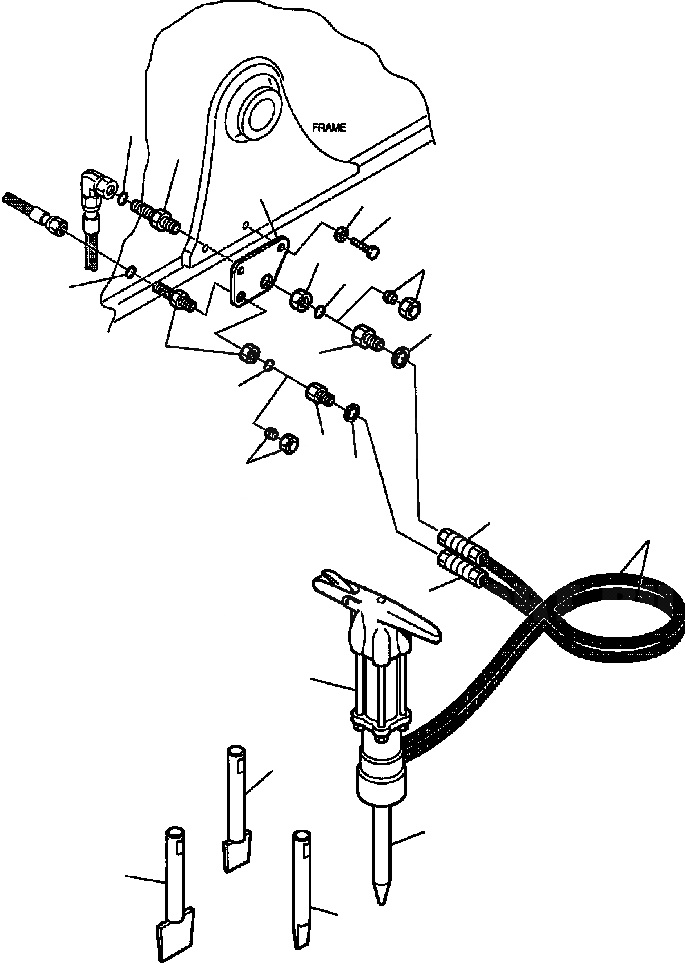 FRAME