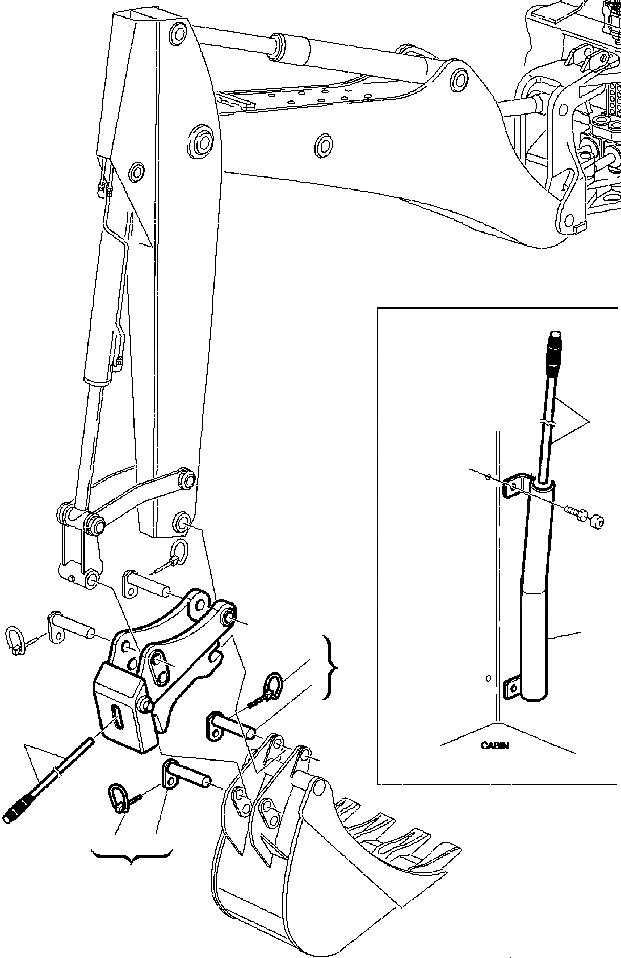 CABIN