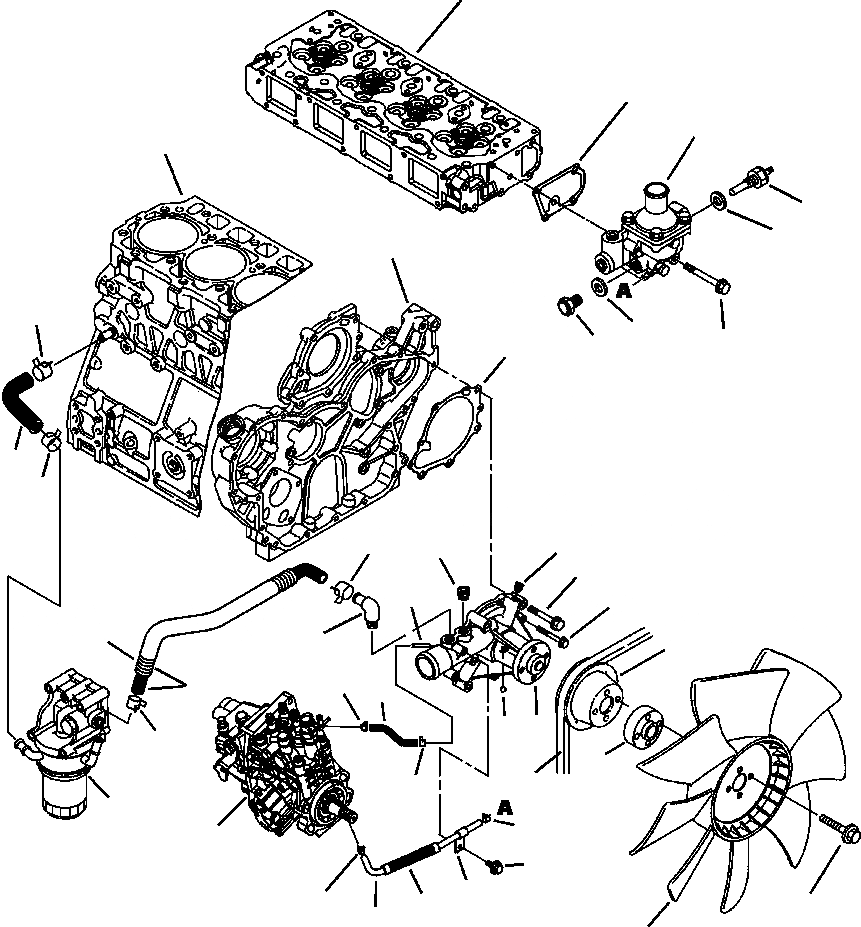 A

A