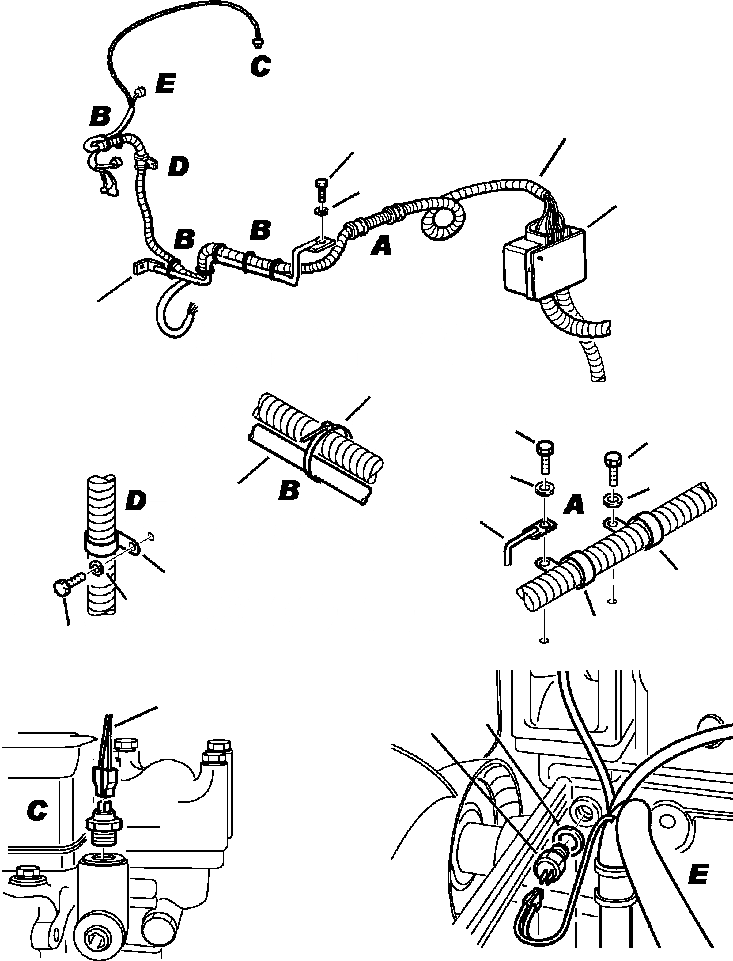 C
E
B
D
B
B
A
B
D
A
C
E