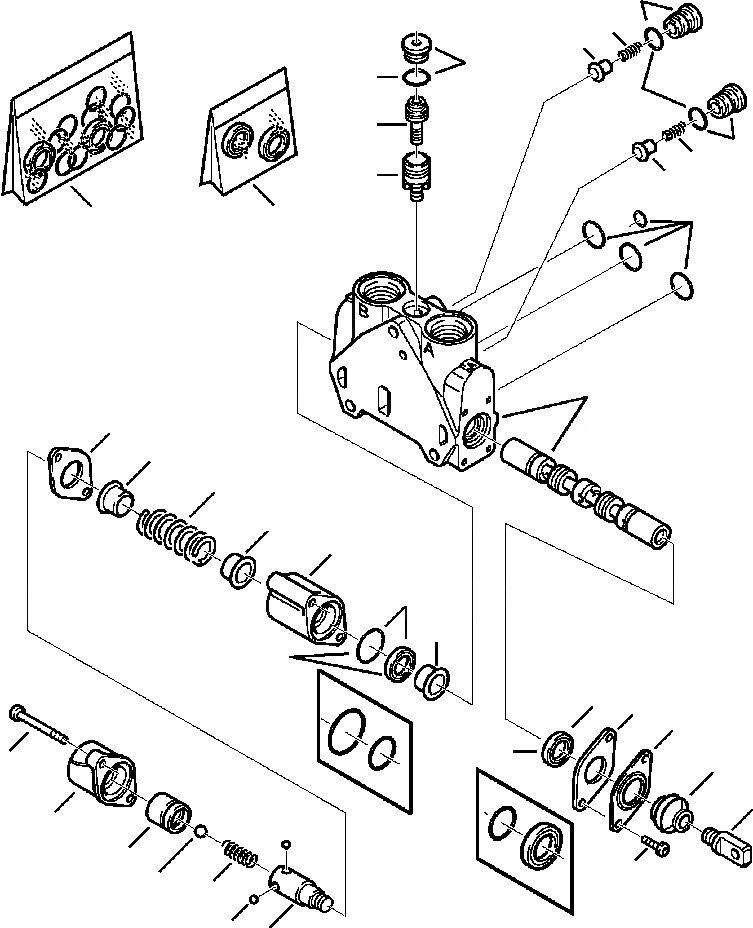 B
A