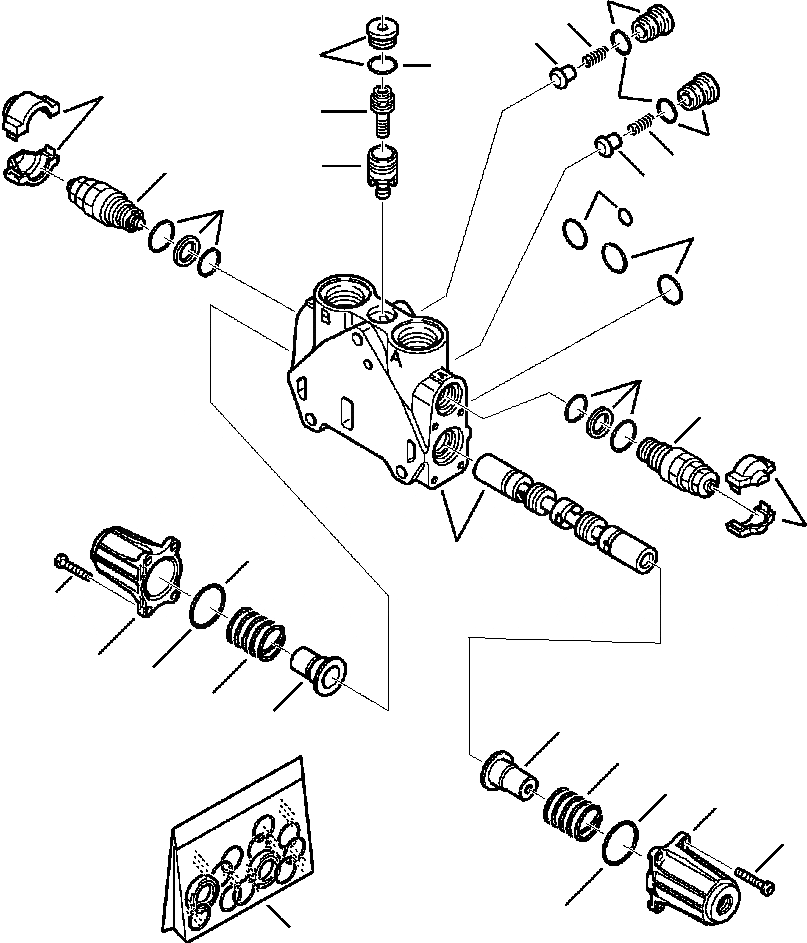 B
A