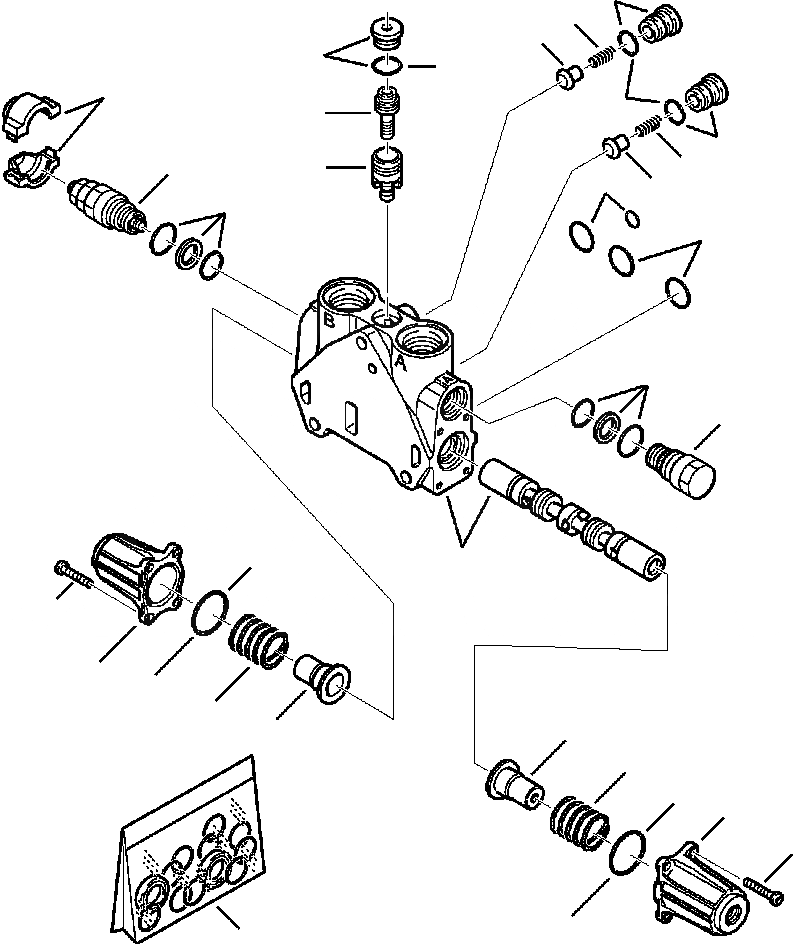 B
A