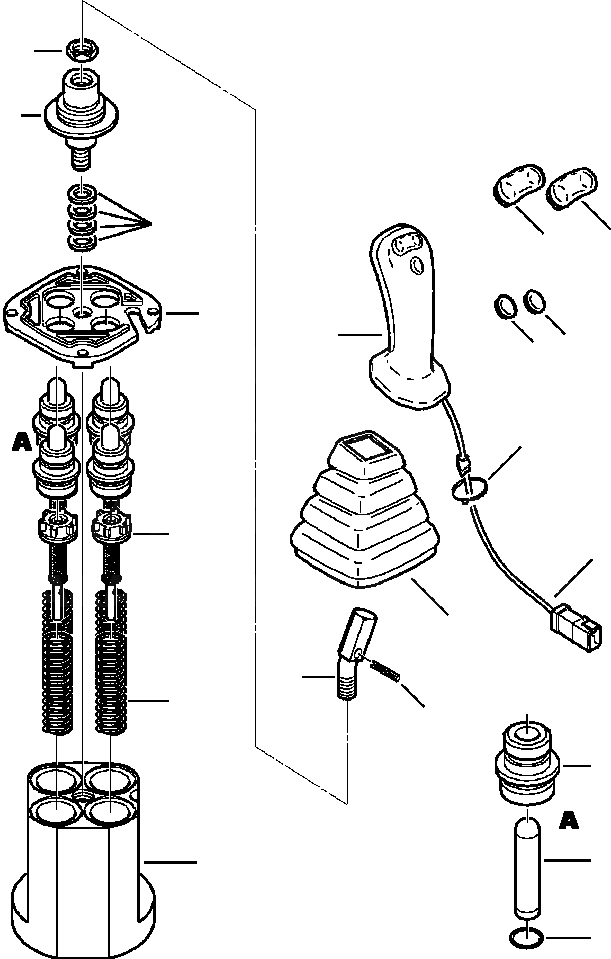 A

A