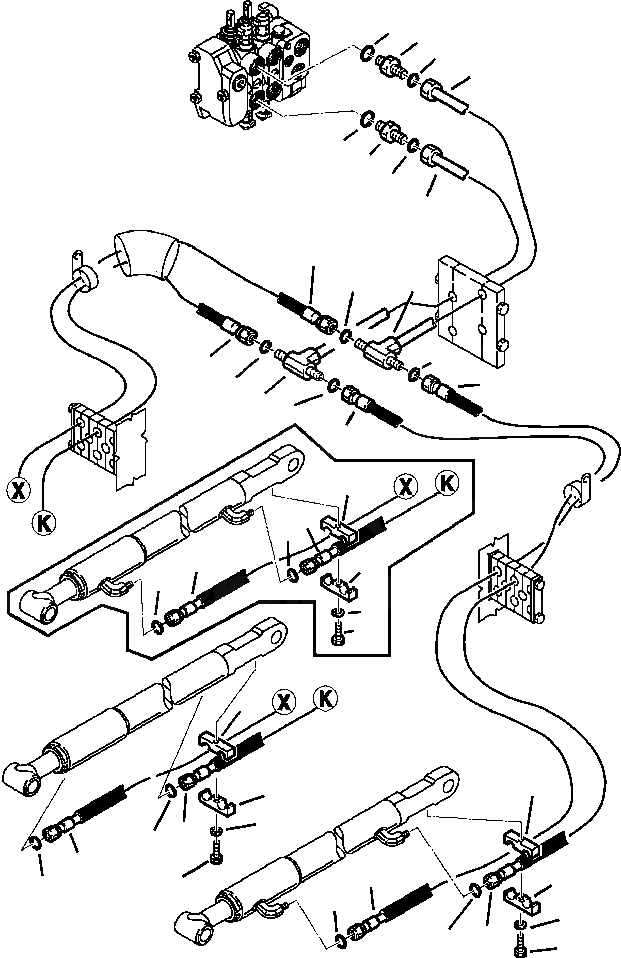 X
K
X
K
X
K