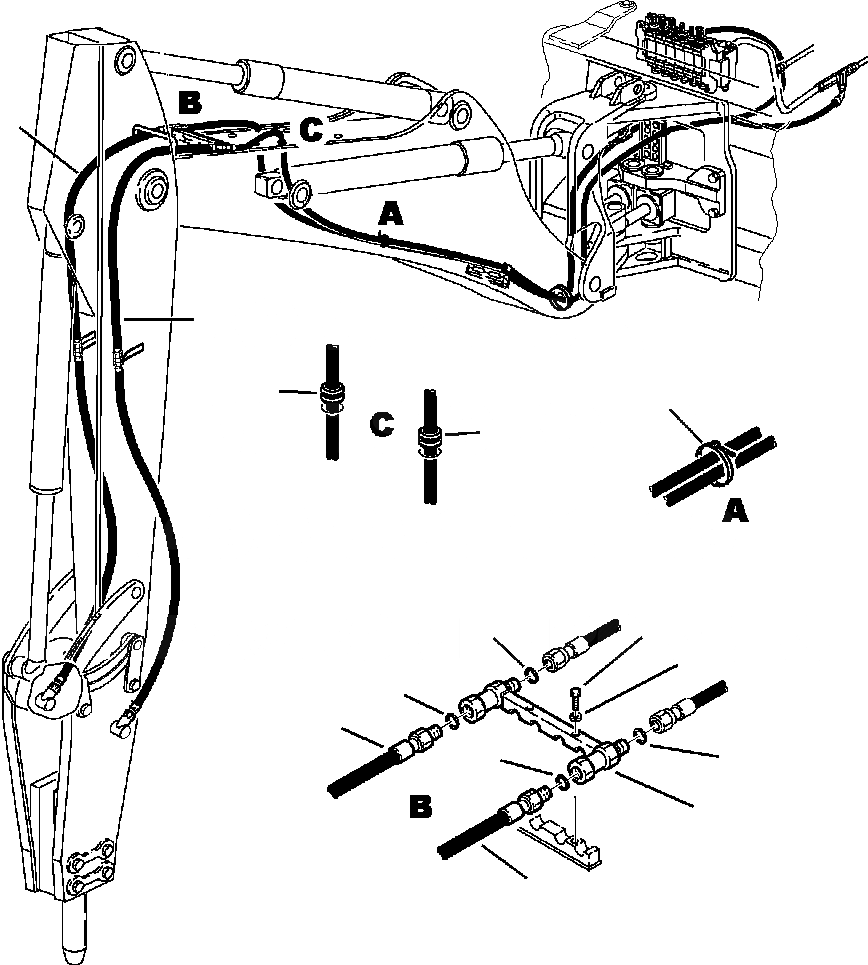 B
C
A
C
A
B