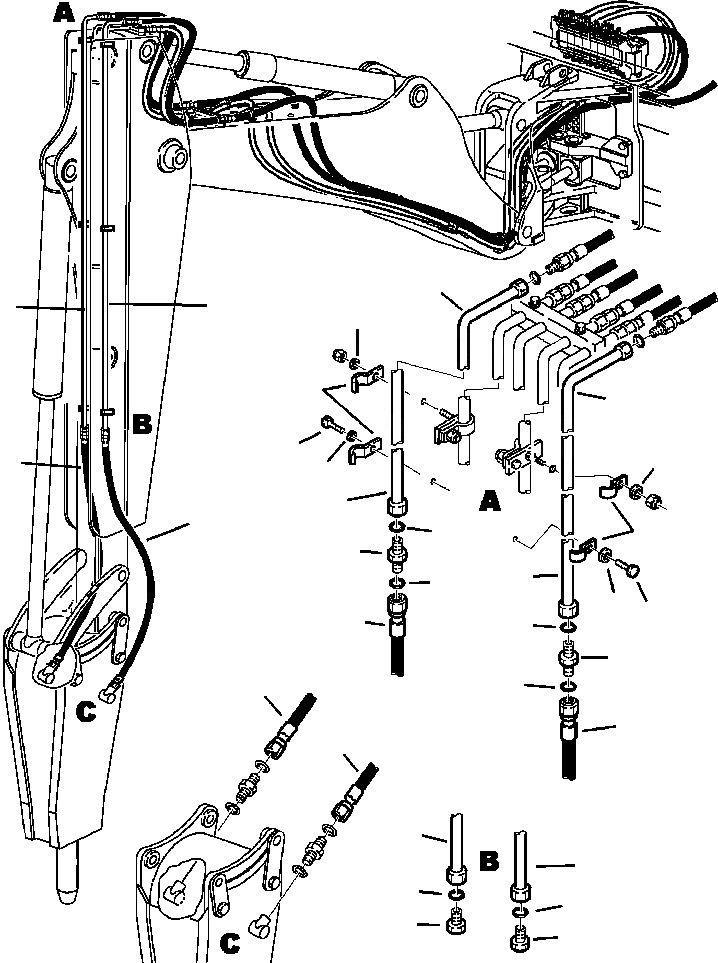 A
B
A
C
B
C