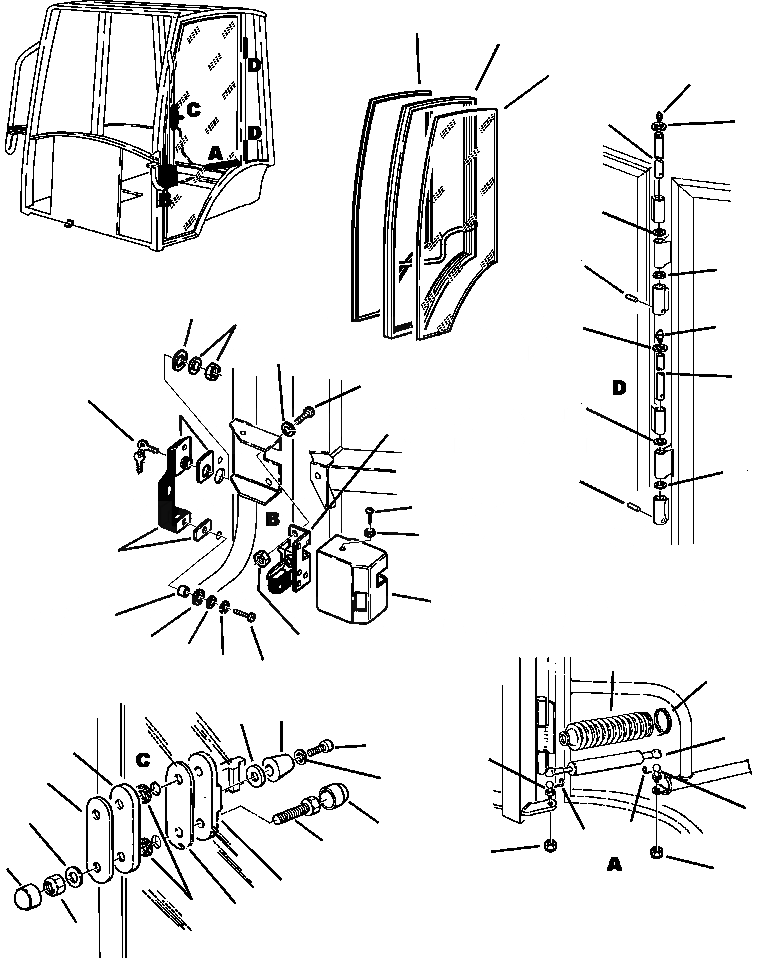 D
C
D
A
B
D
B
C
A