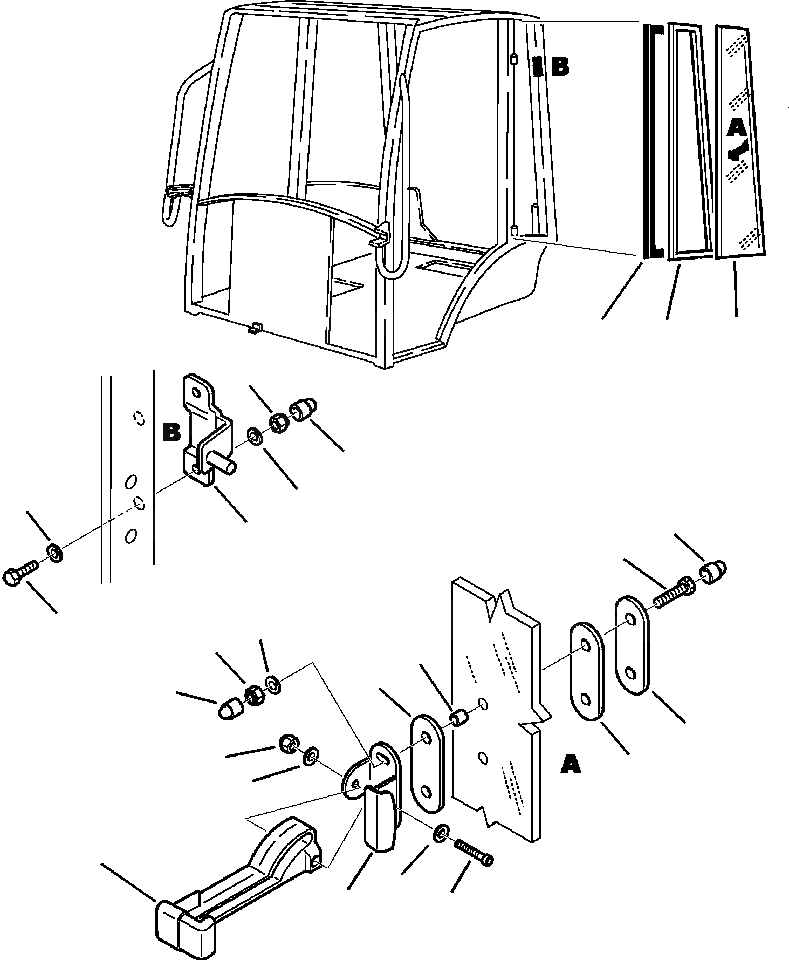 B
A
B
A