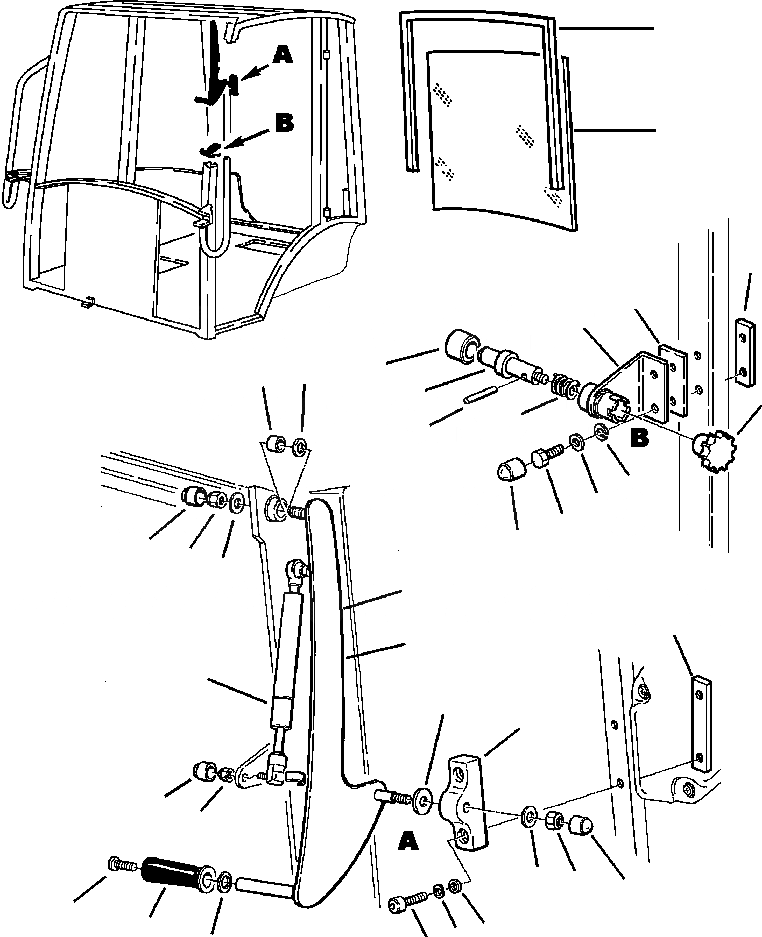 A
B
B
A