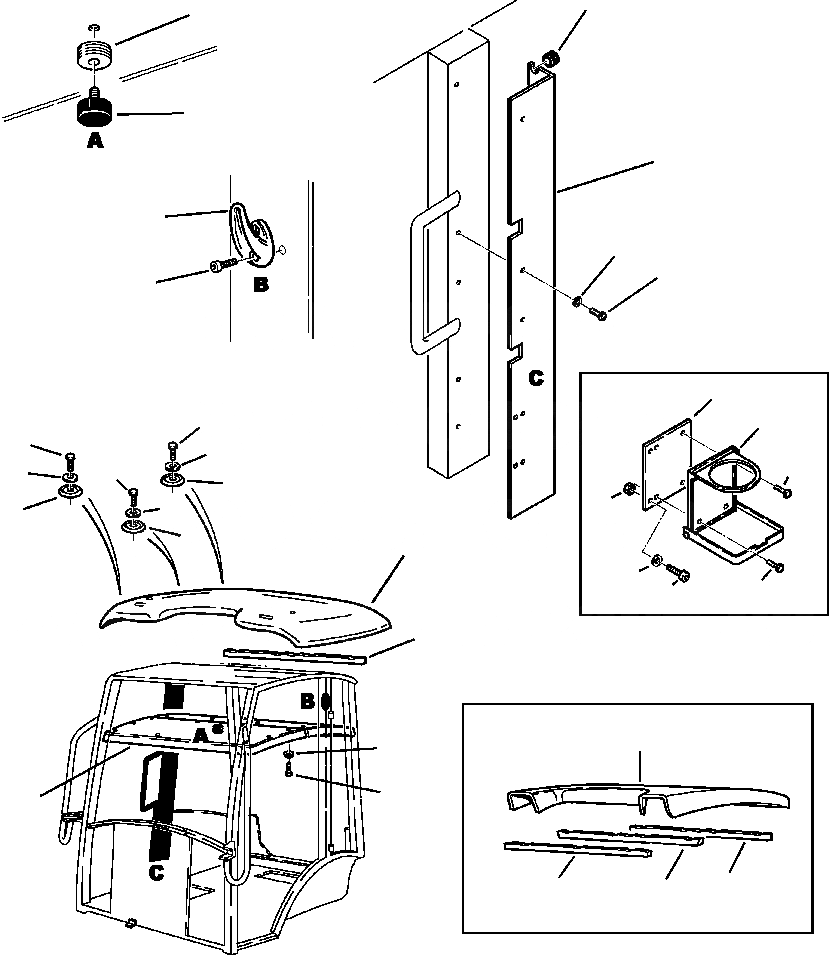 A

B

C

B

A

C