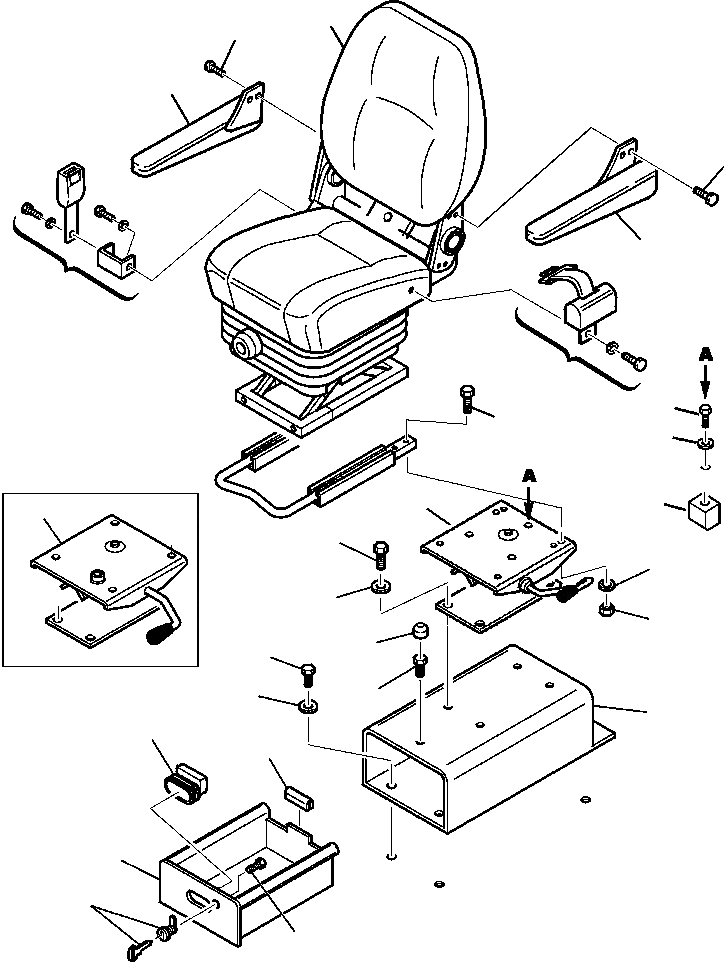 A

A