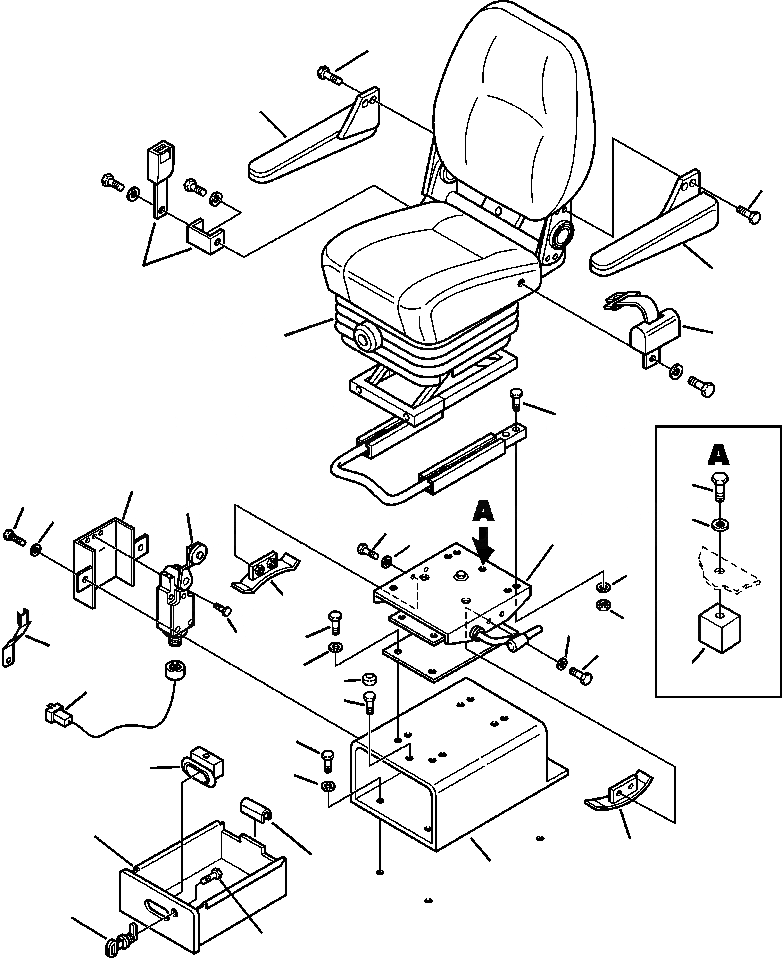 A

A