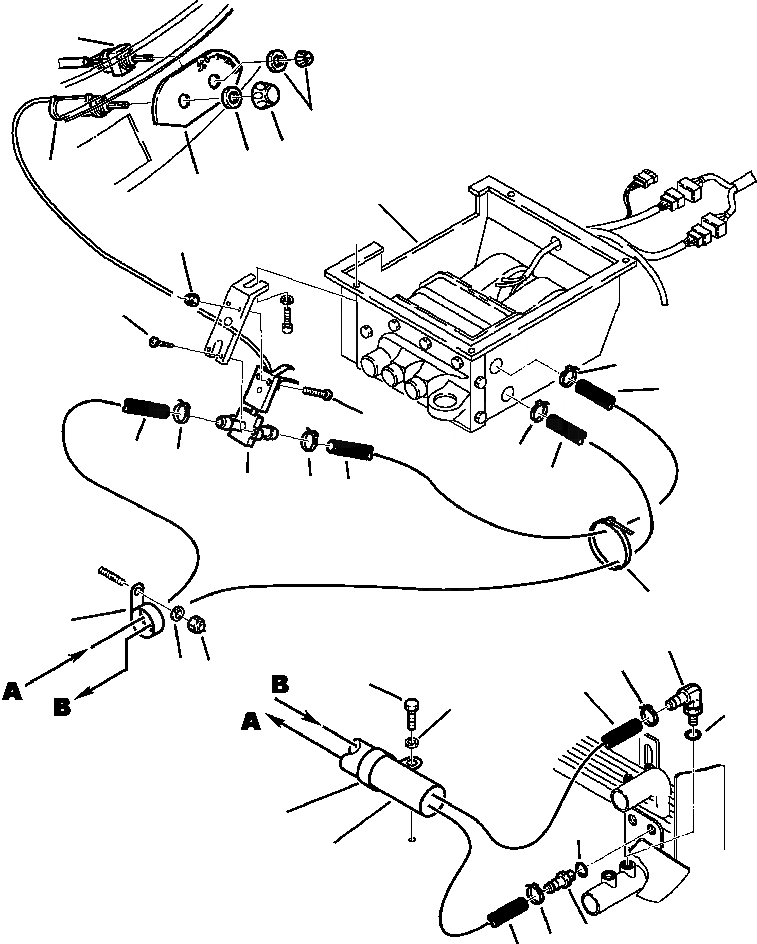 A
B
B
A