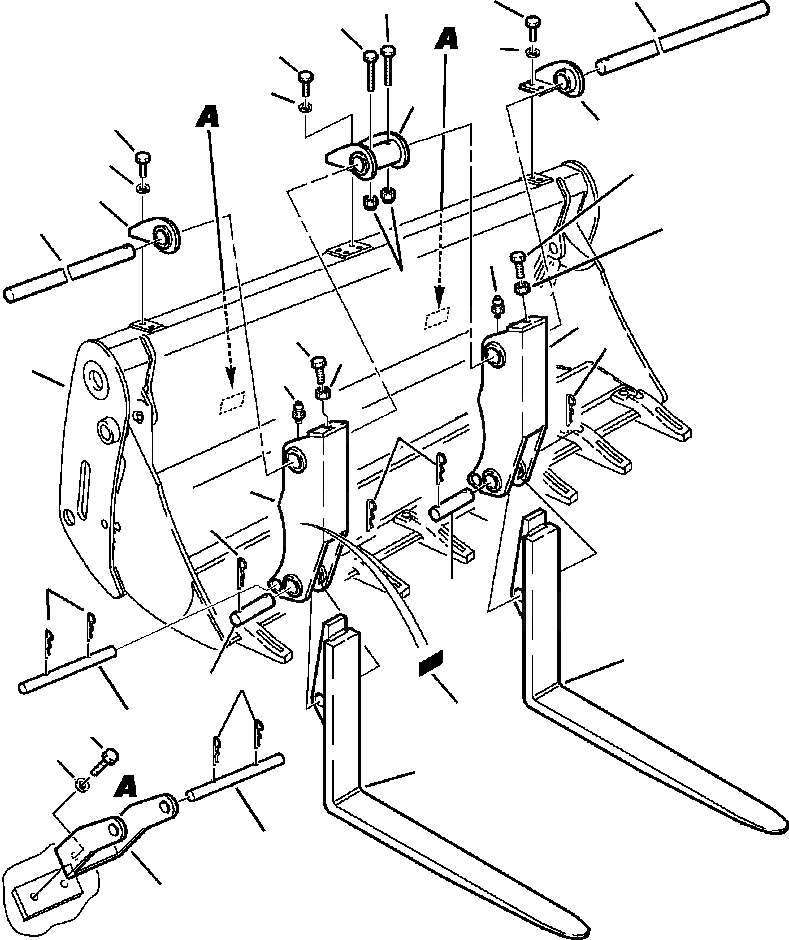 A

A

A