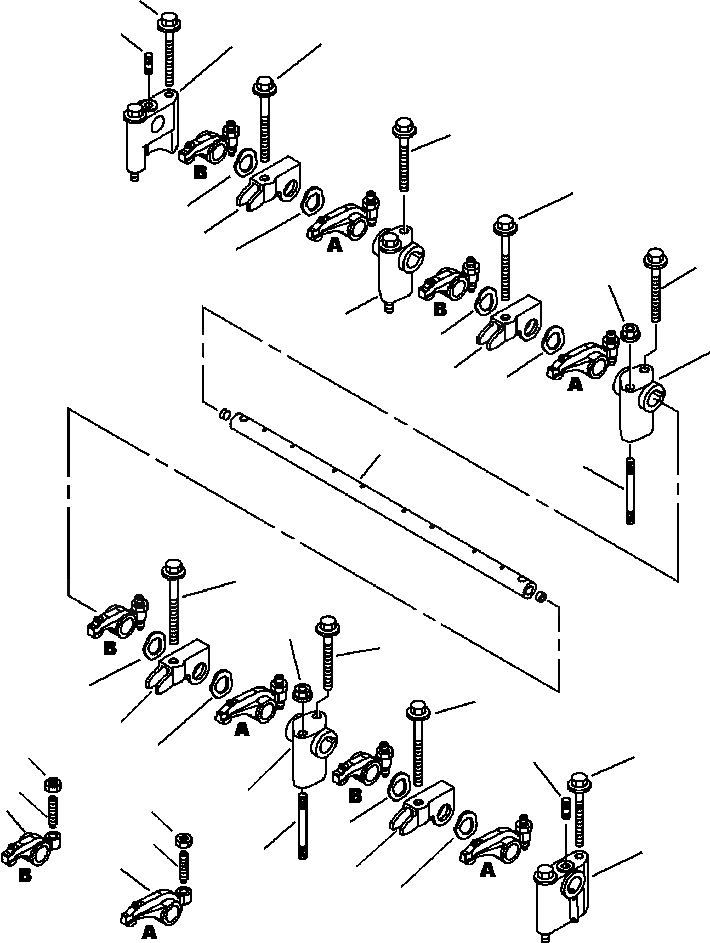 B
A
B
A
B
A
B
A
B
A