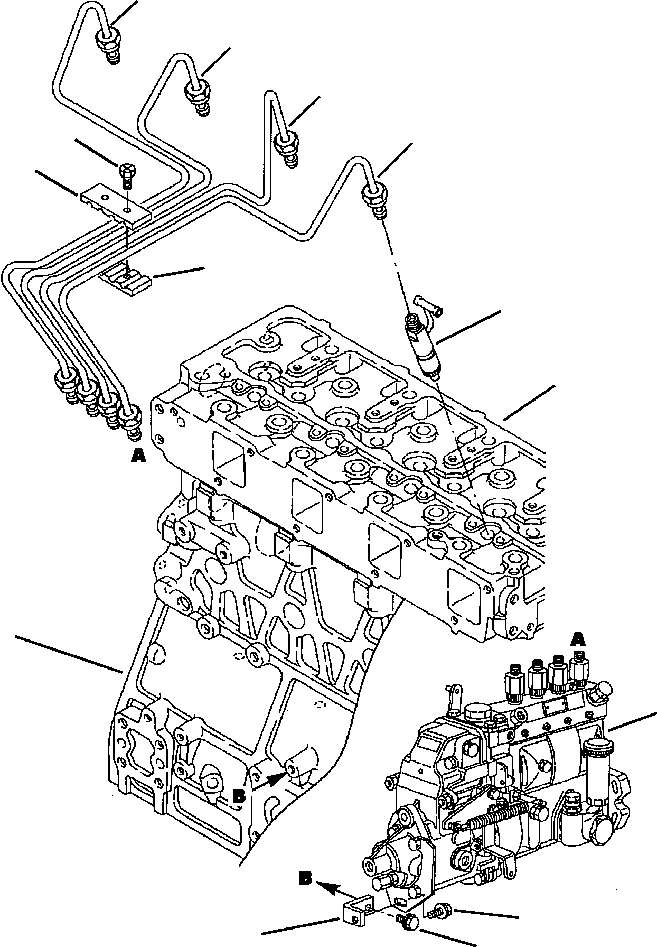 A

A

B

B