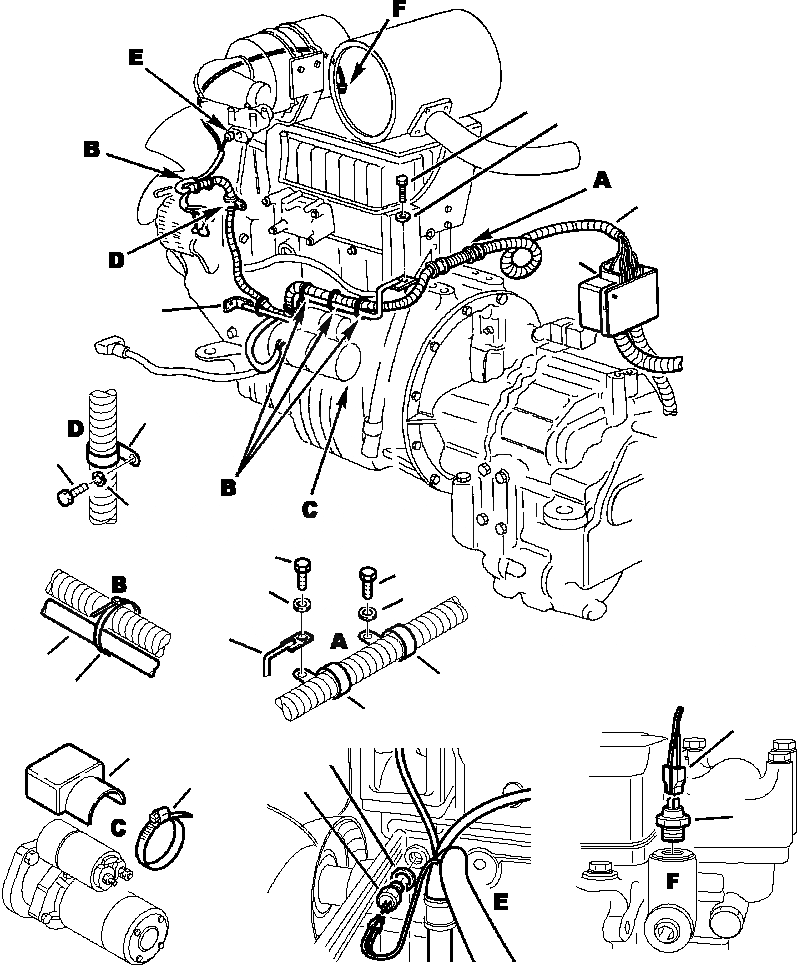 F
E
B
A
D
D
B
C
B
A
C
E
F