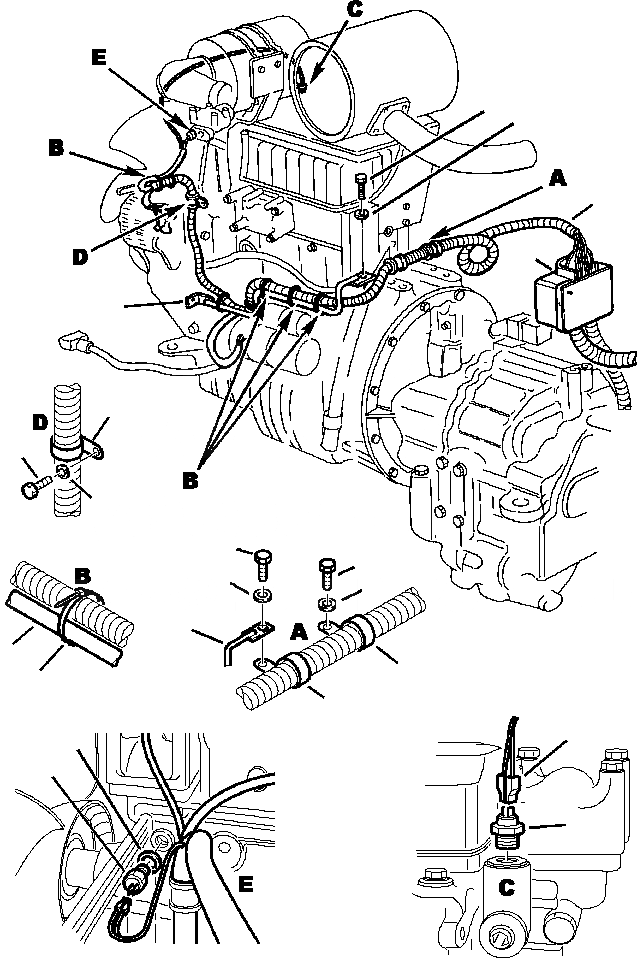 C
E
B
A
D
D
B
B
A
E
C