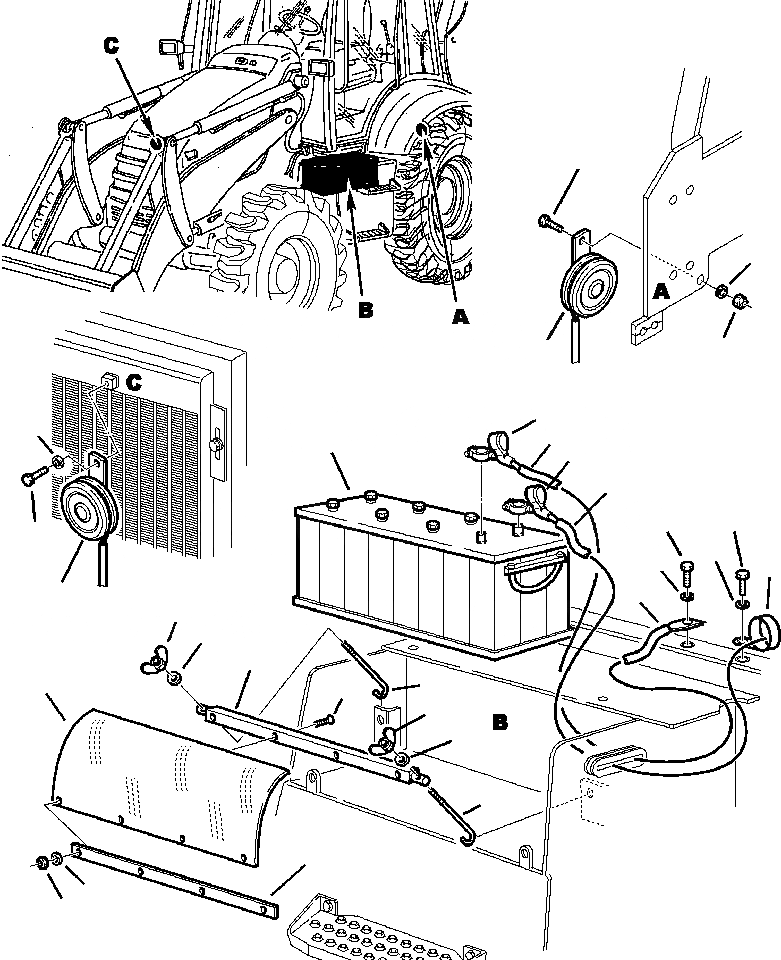 C
B
A
A
C
B