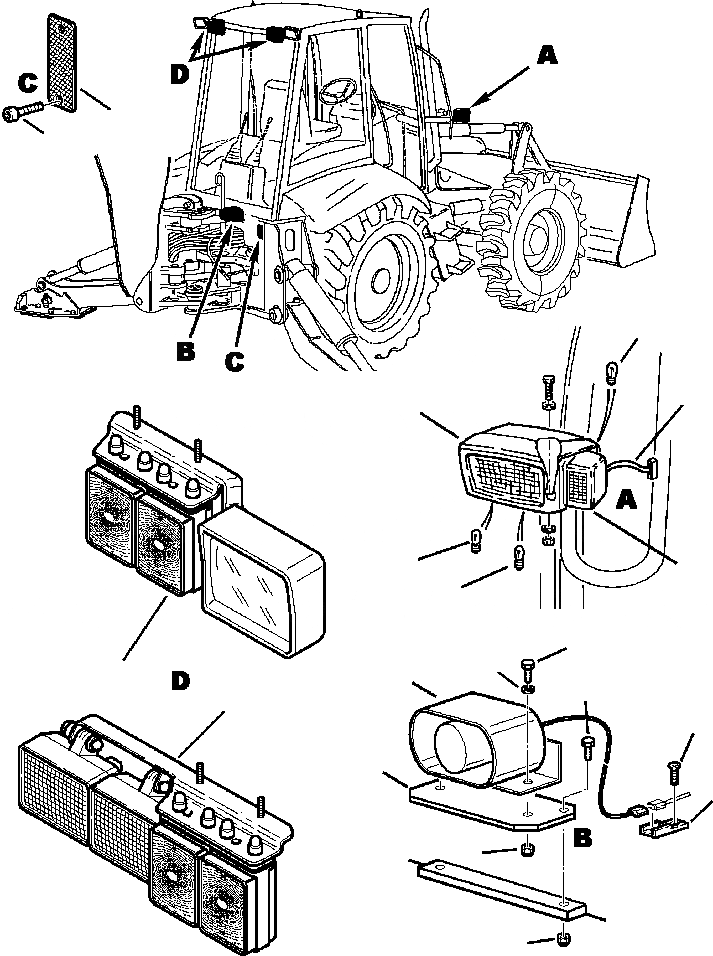 C
D
A
B
C
A
D
B