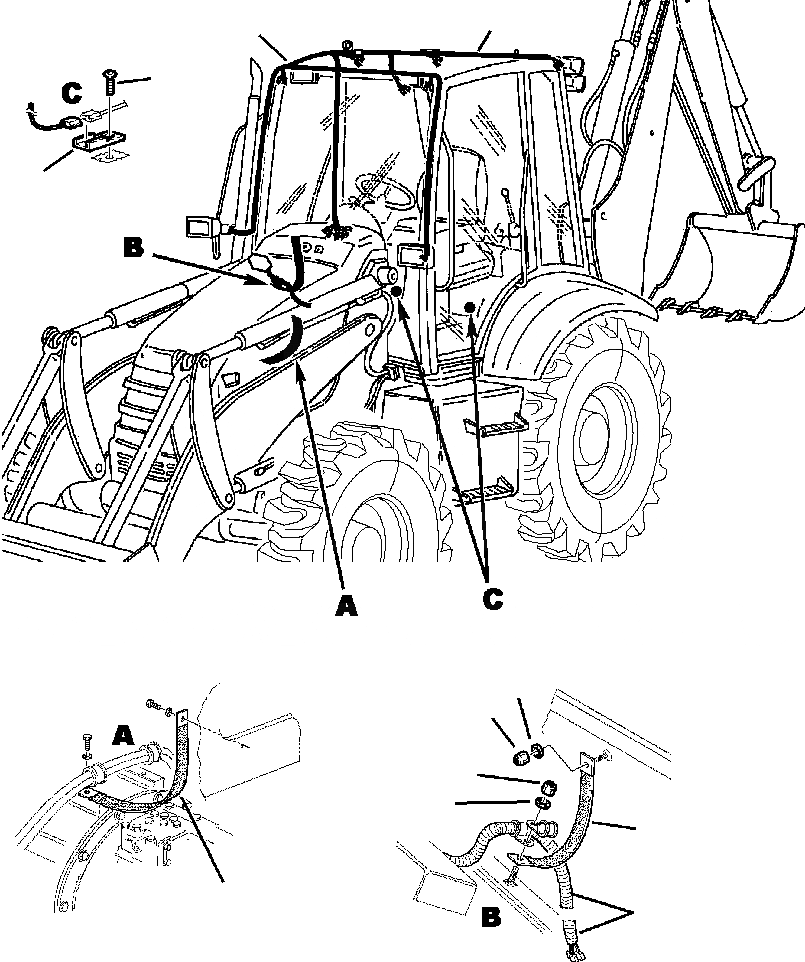 C
B
A
C
A
B