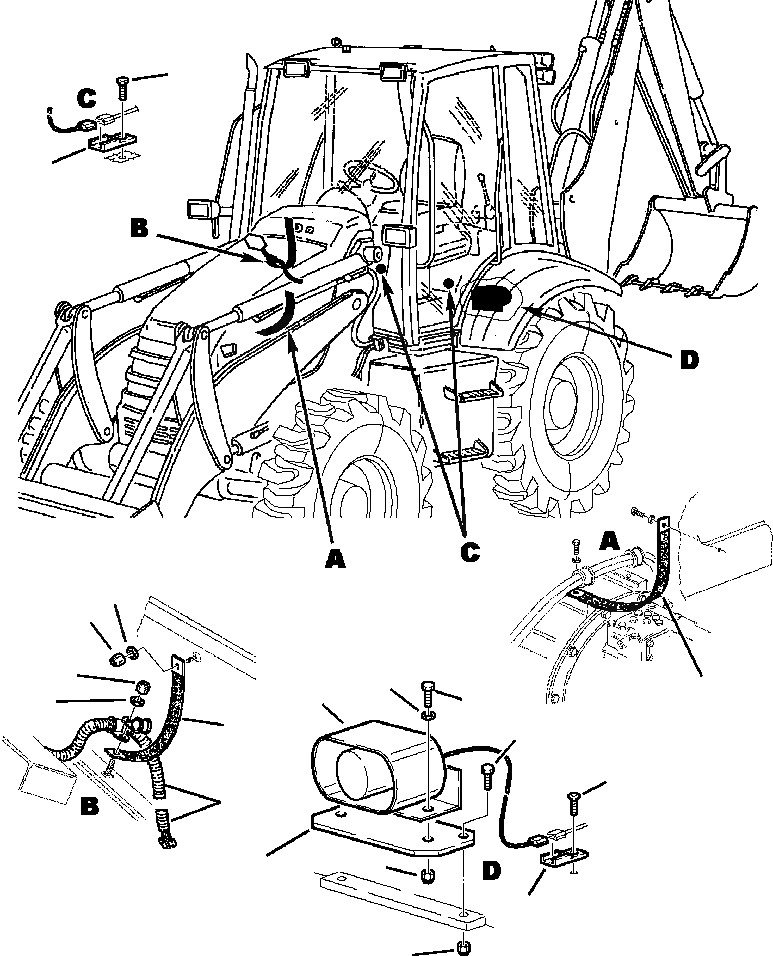 C
B
D
A
C
A
B
D