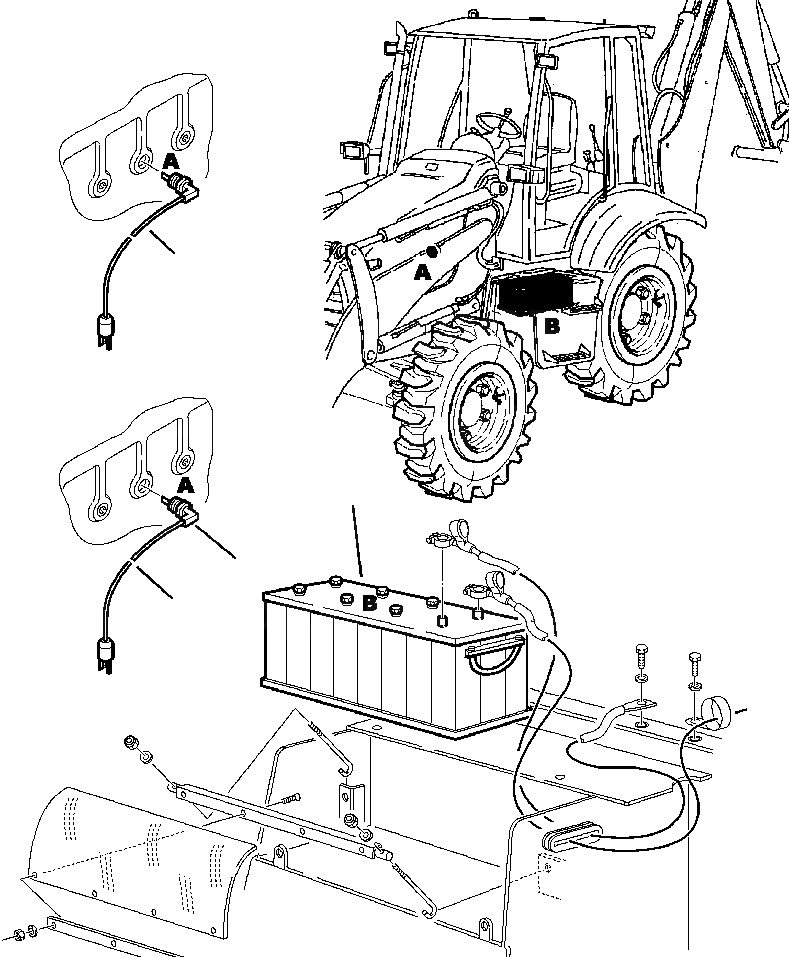 A
A
B
A
B