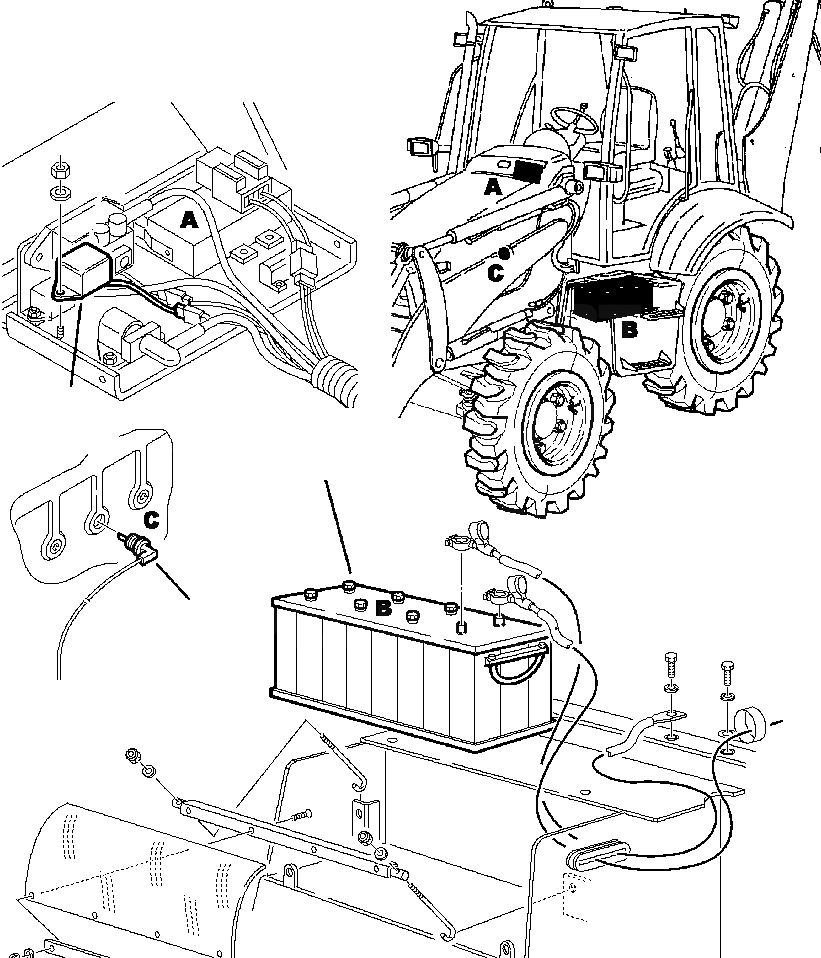 A
A
C
B
C
B