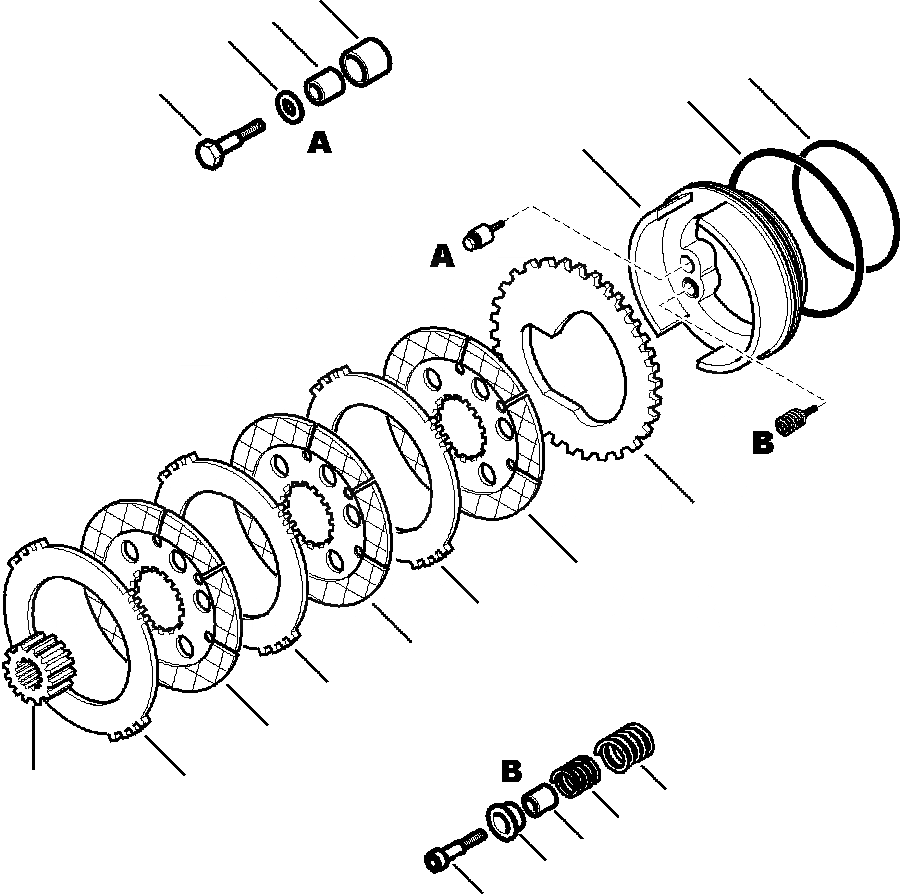 A

A

B

B