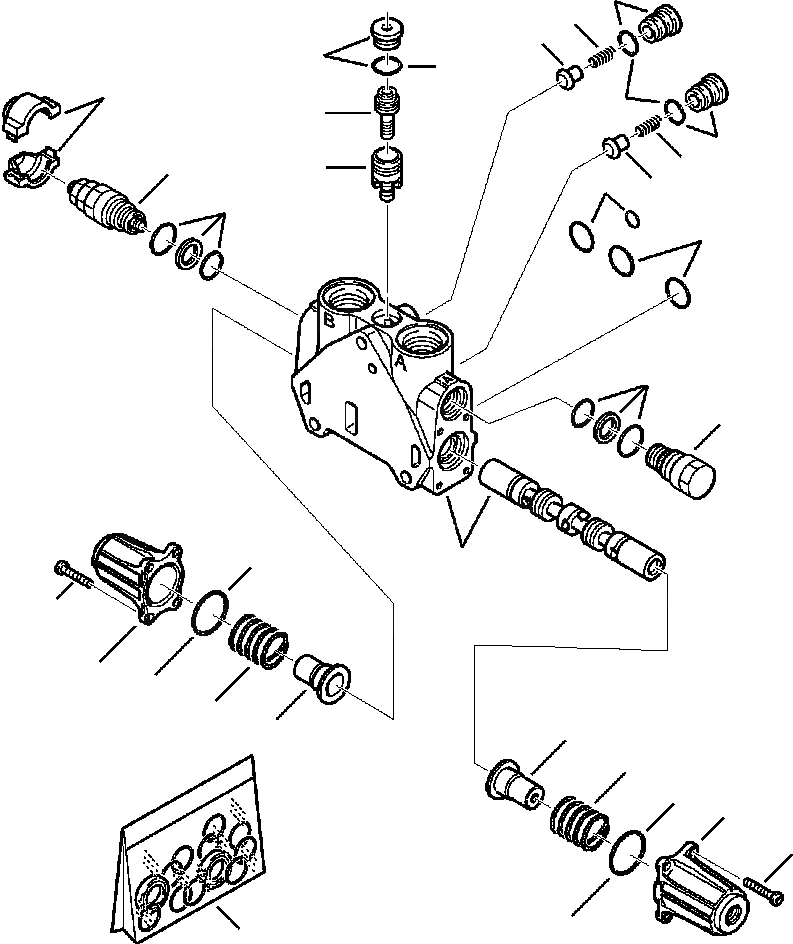 B
A