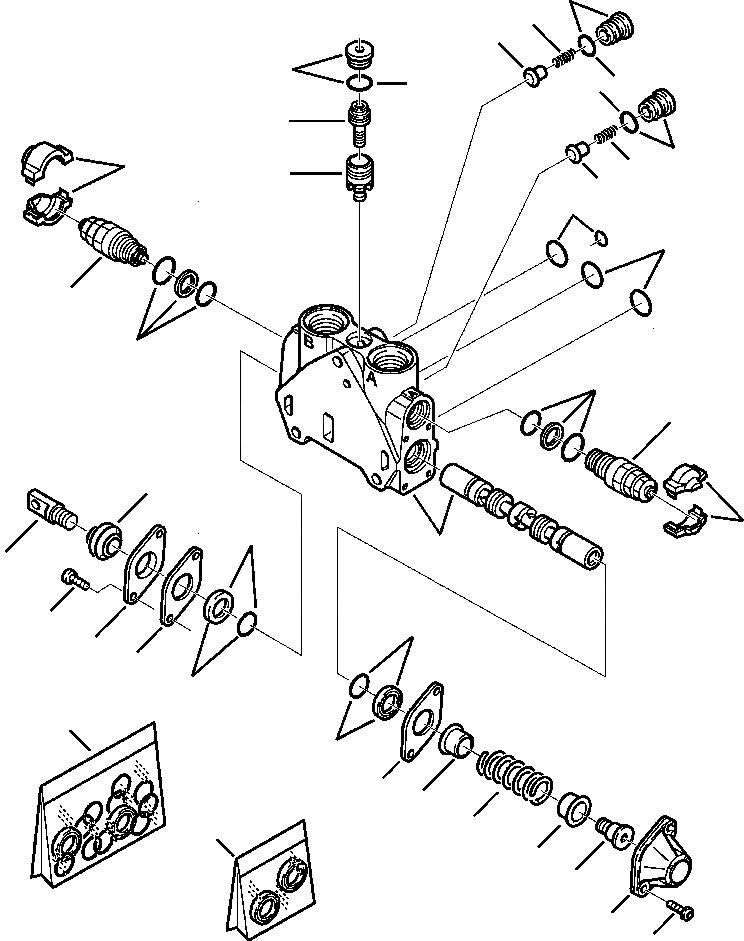 B
A