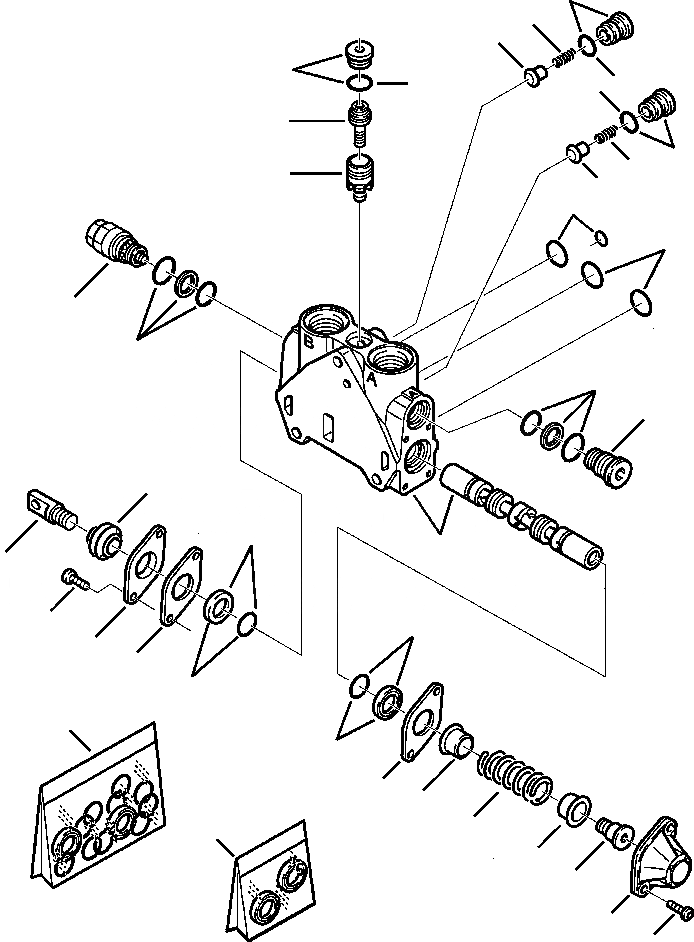 B
A