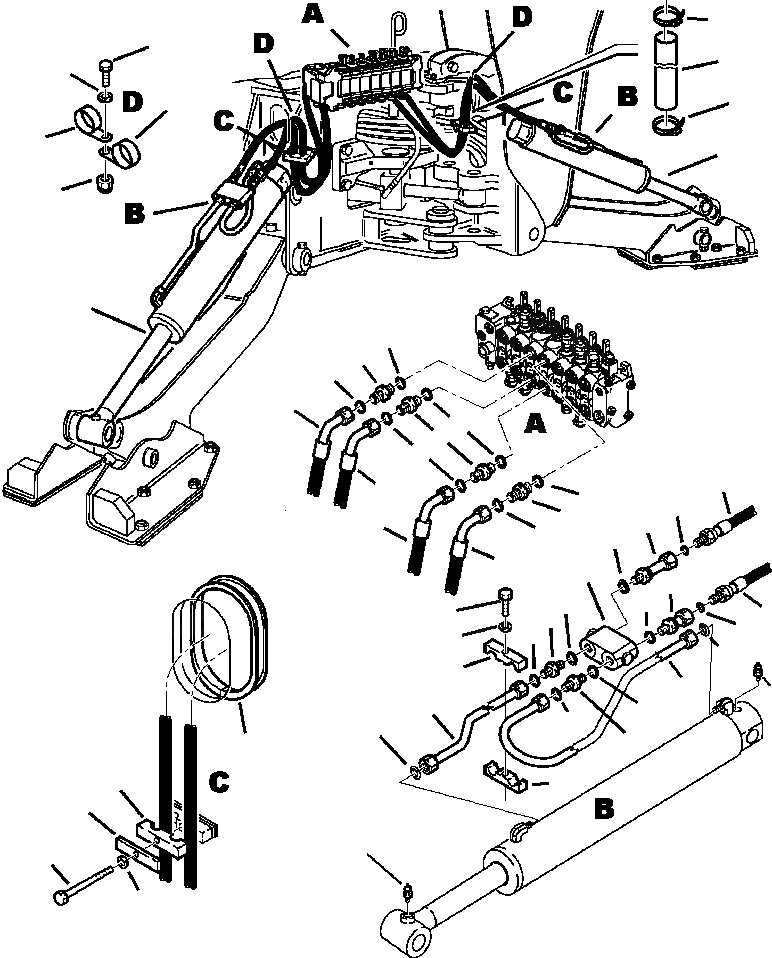 A
D
D
D
C
C
B
B
A
C
B