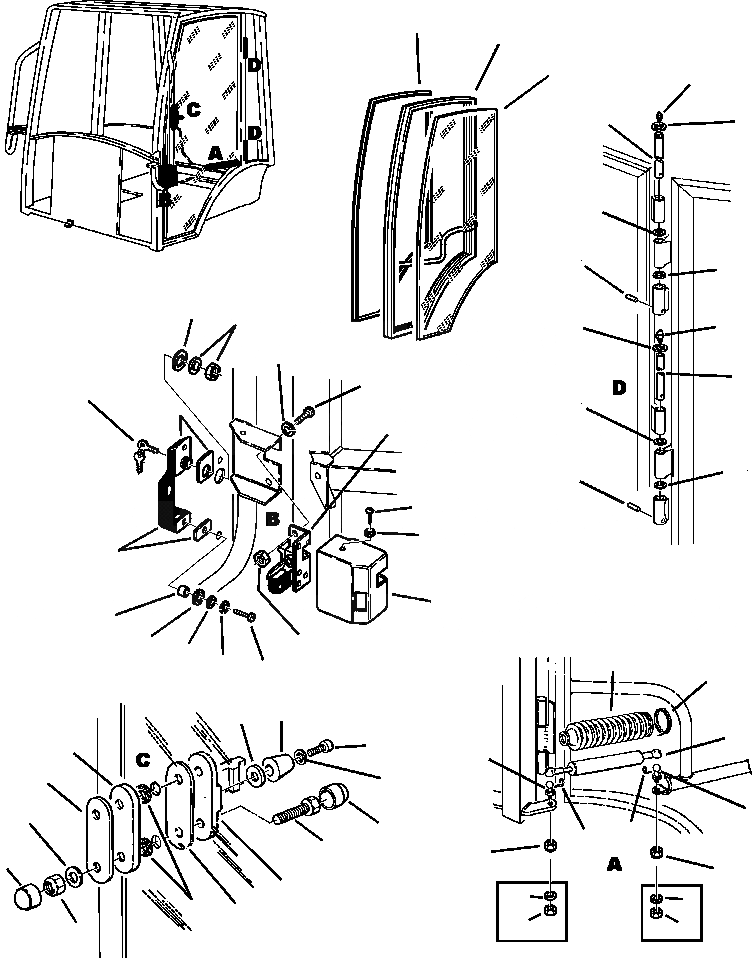 D
C
D
A
B
D
B
C
A