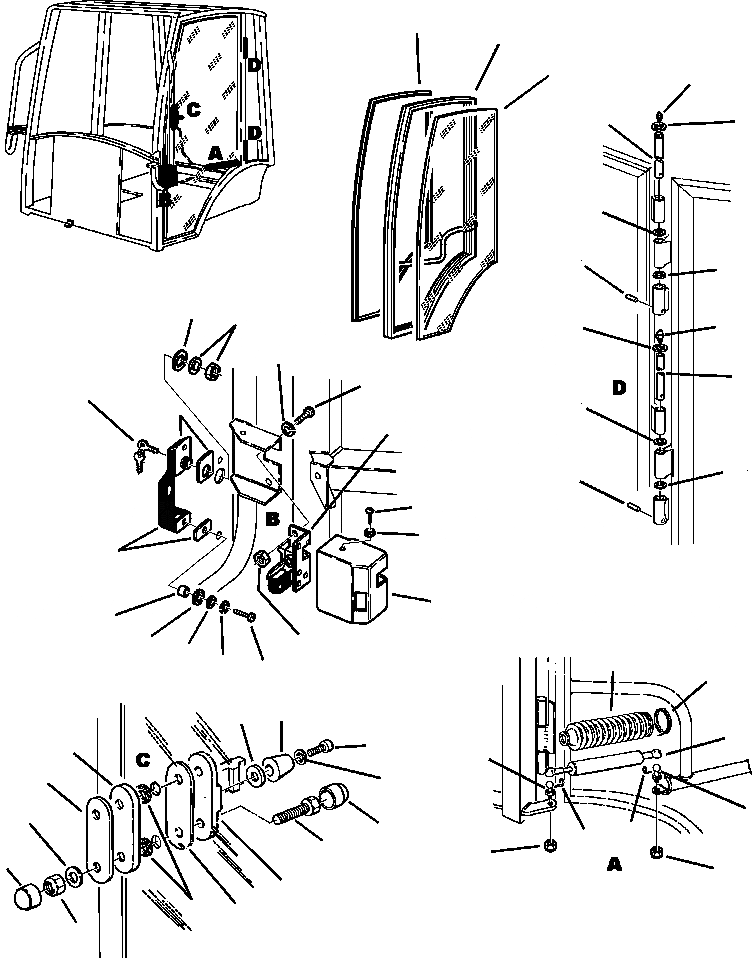 D
C
D
A
B
D
B
C
A