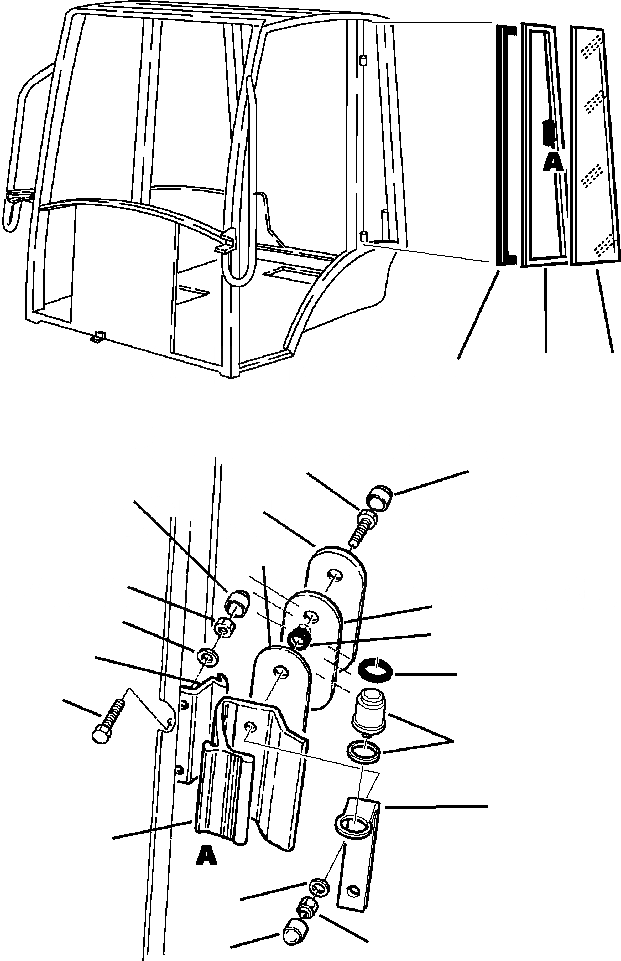 A

A