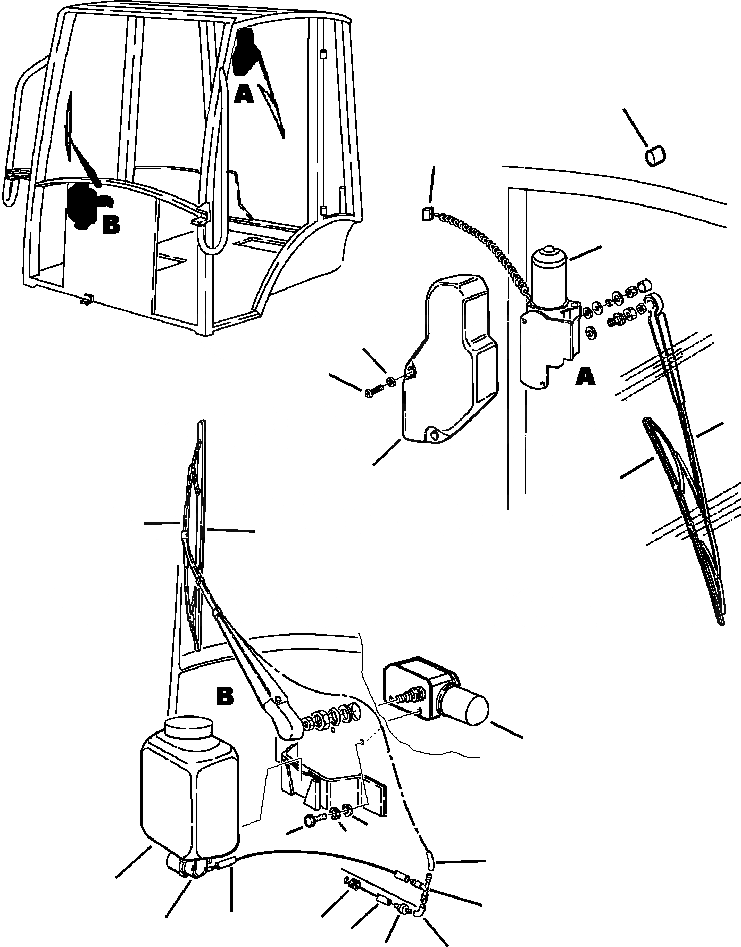 A
B
A
B