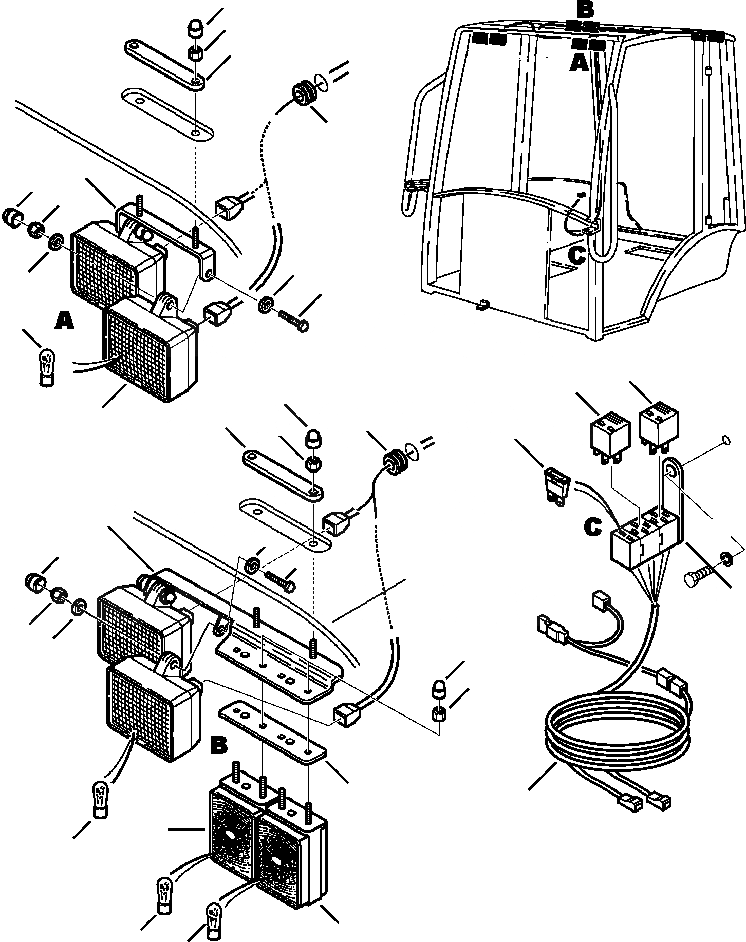 B
A
C
A
C
B