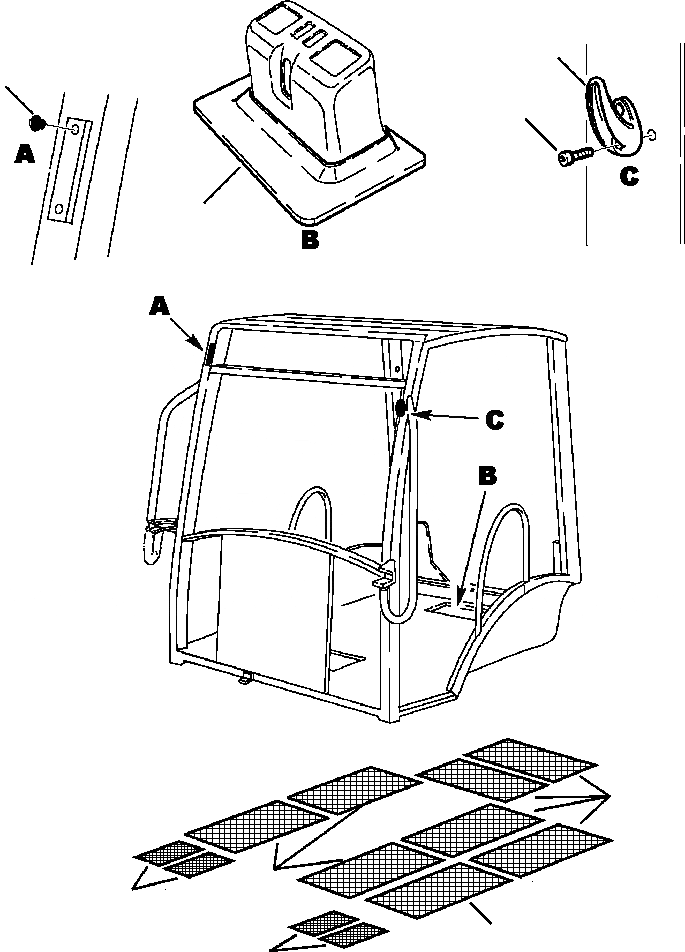 A

B

C

A

C

B