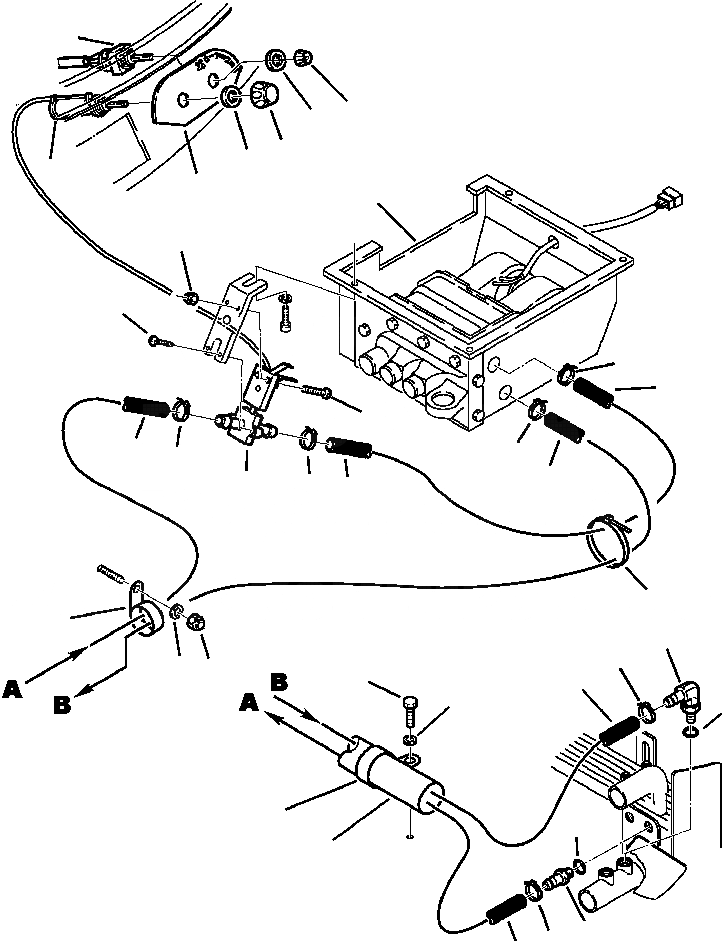 A
B
B
A