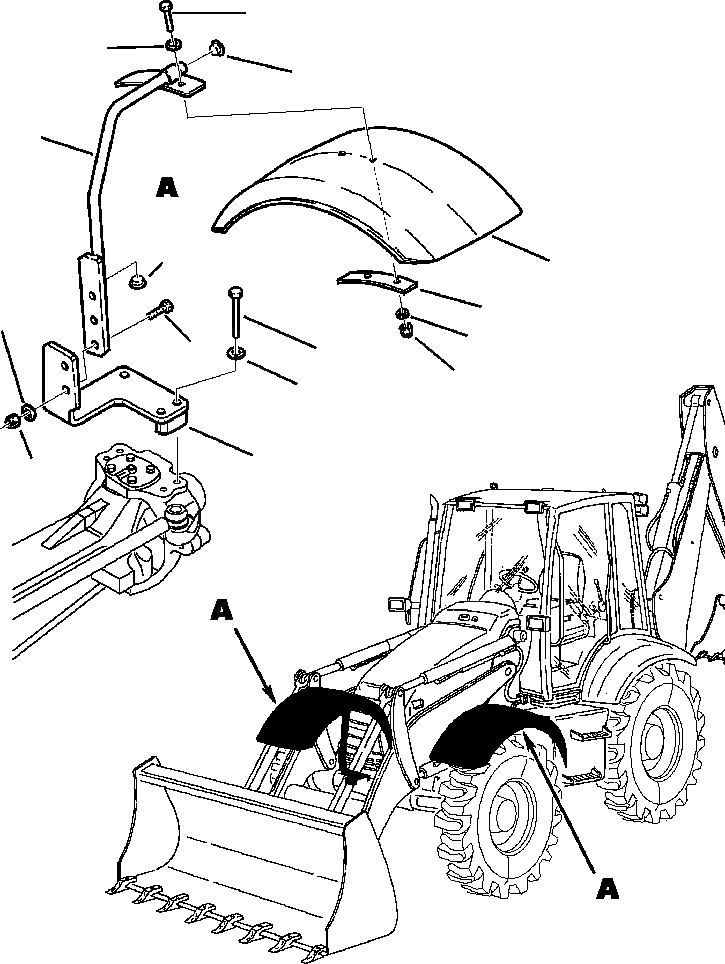 A

A

A