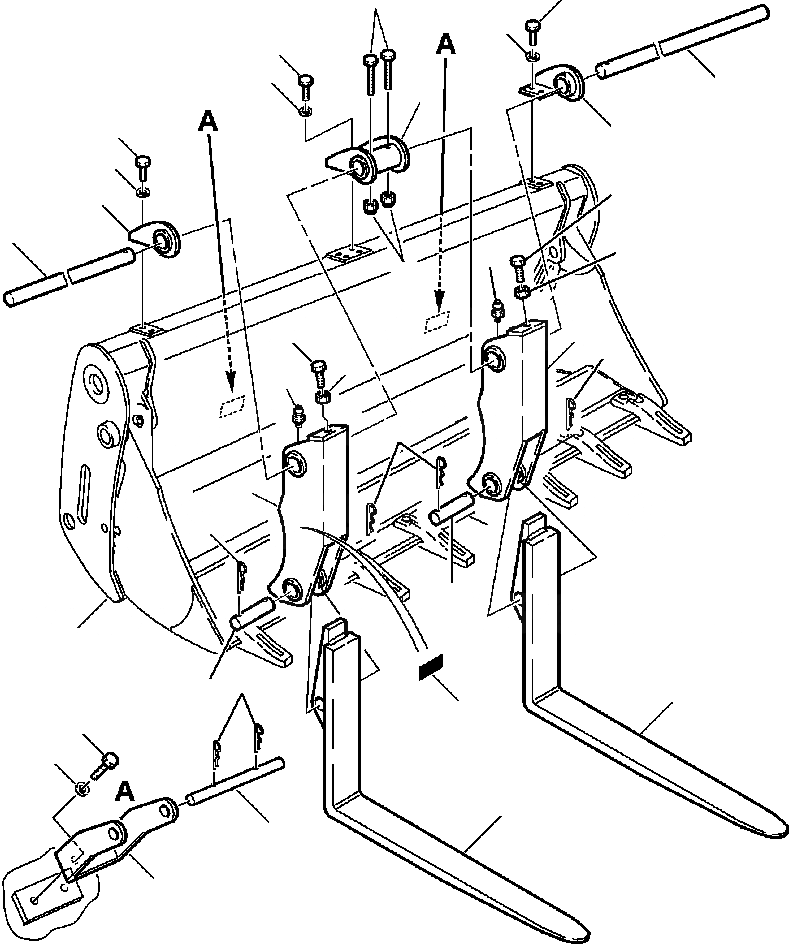 A
A
A