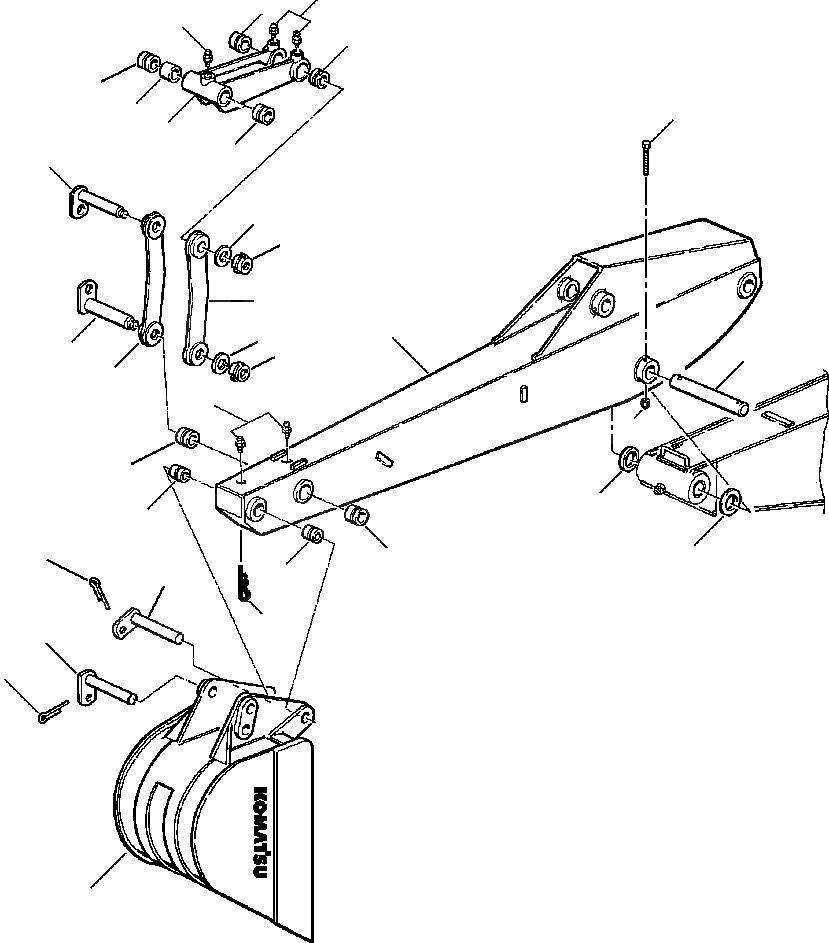 KOMATSU