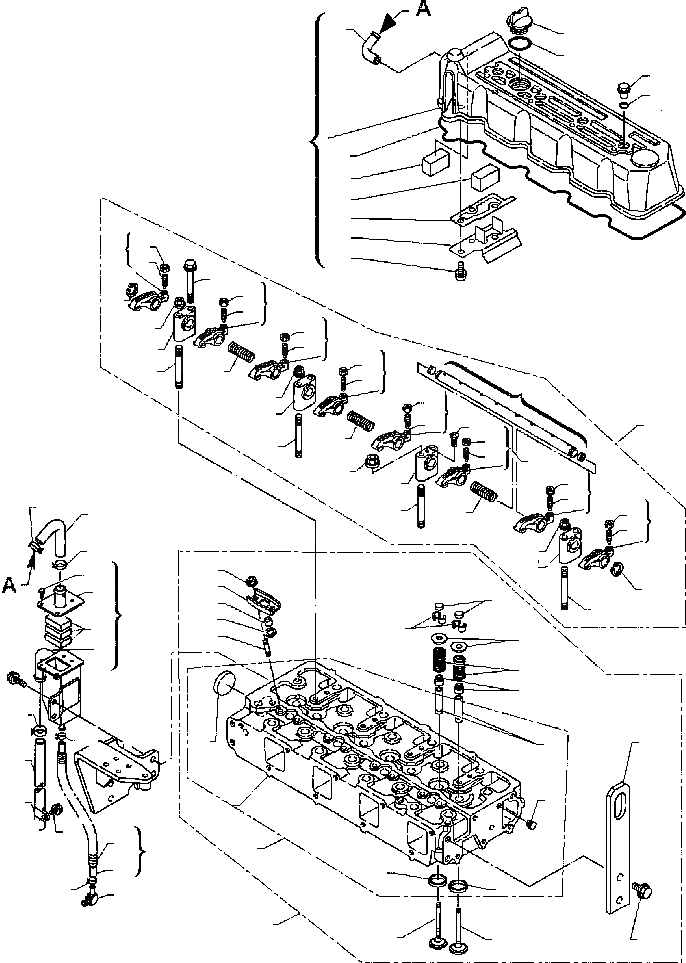 A

A