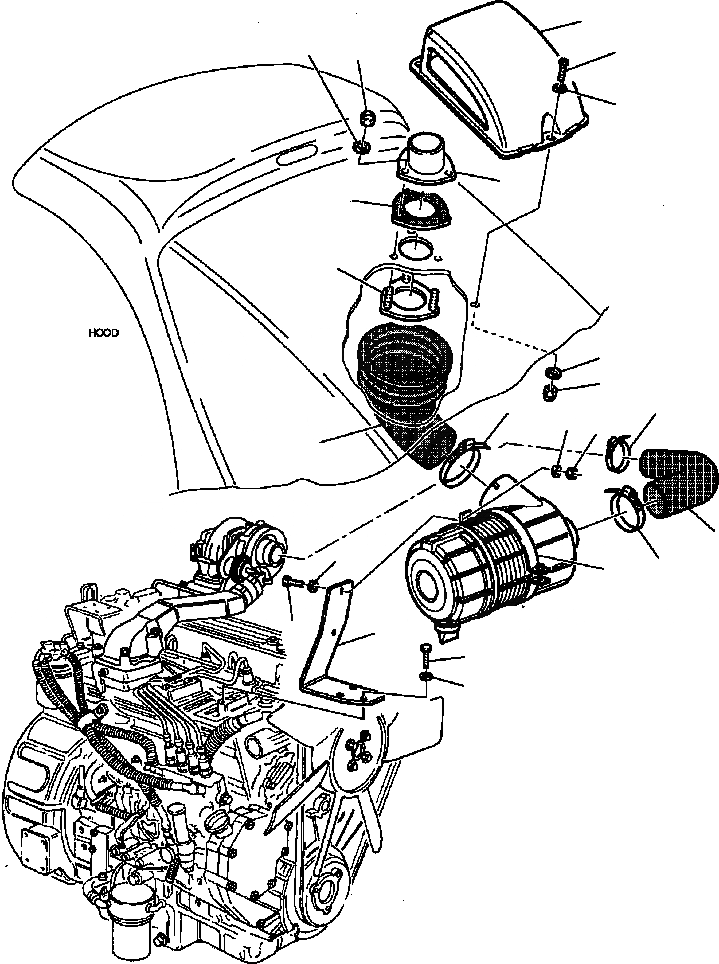 HOOD