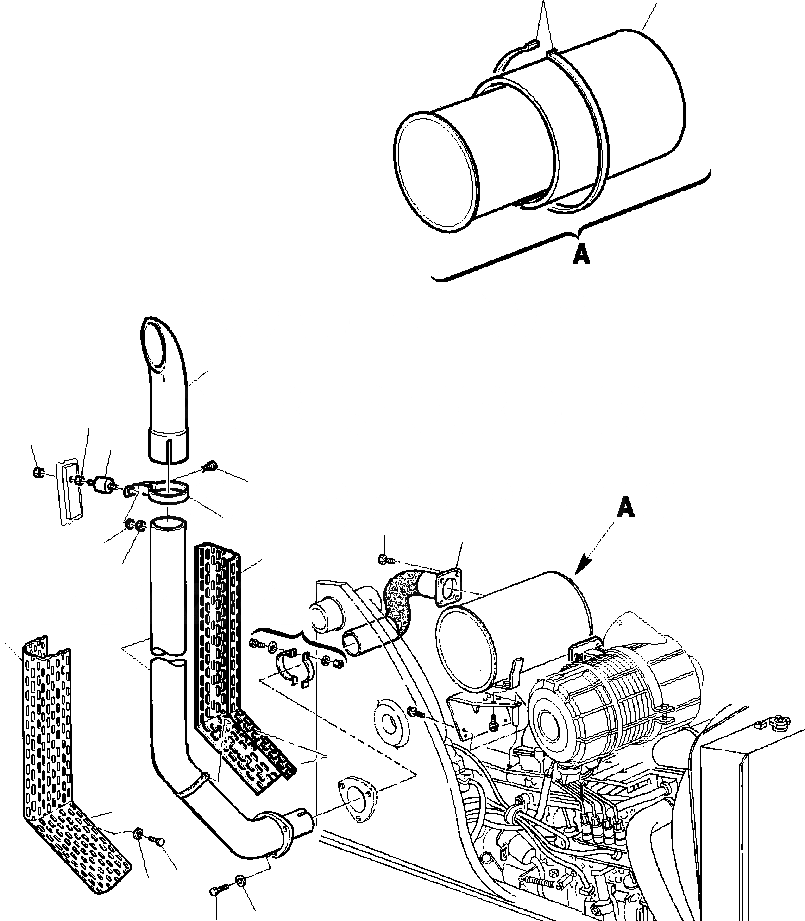 A

A