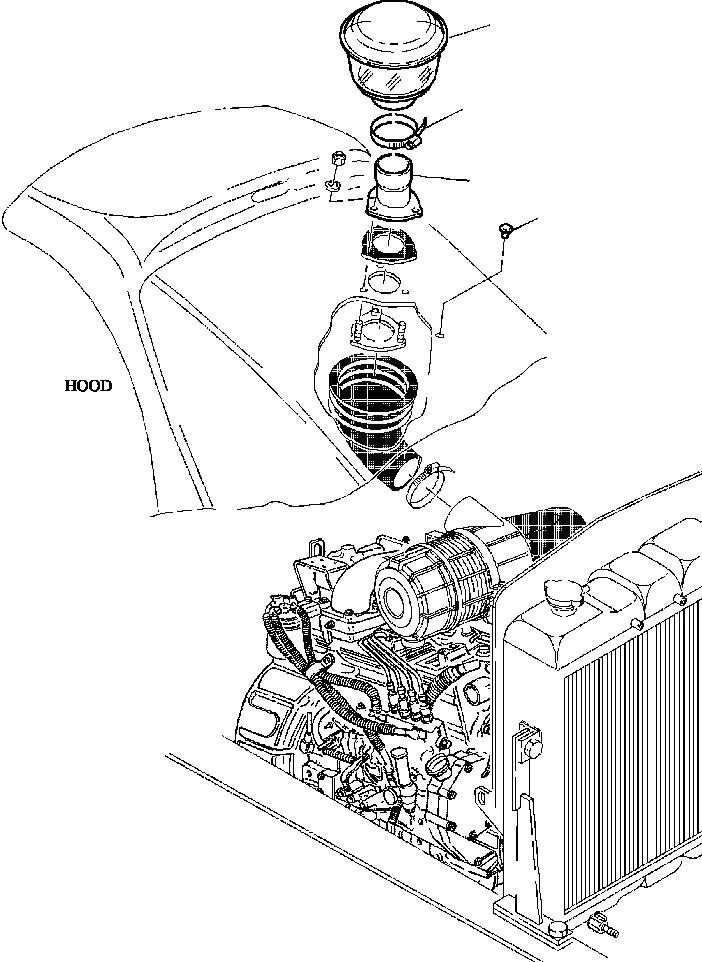 HOOD