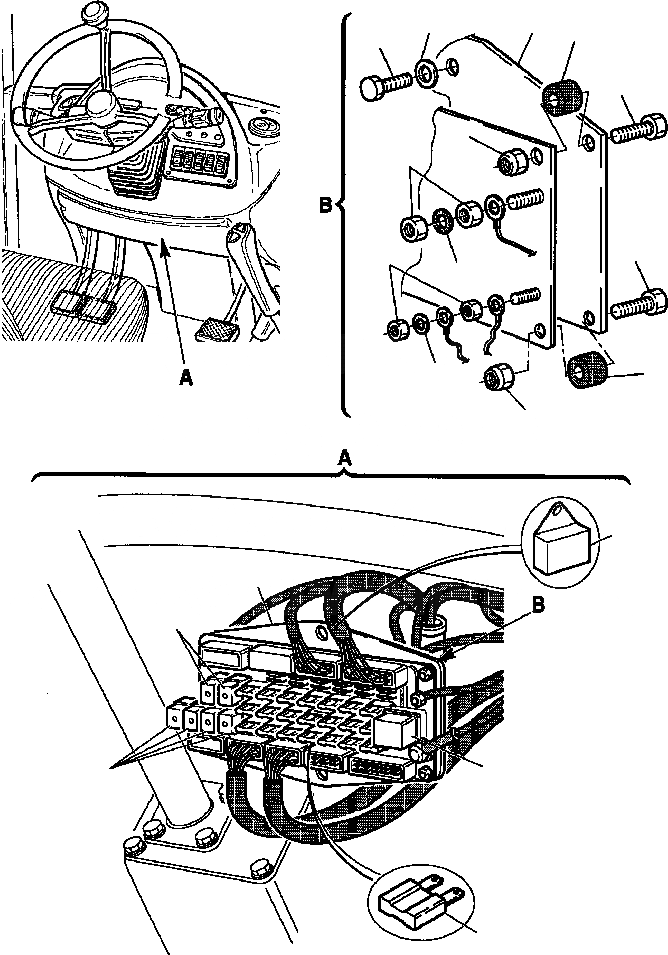 A

B

A

B