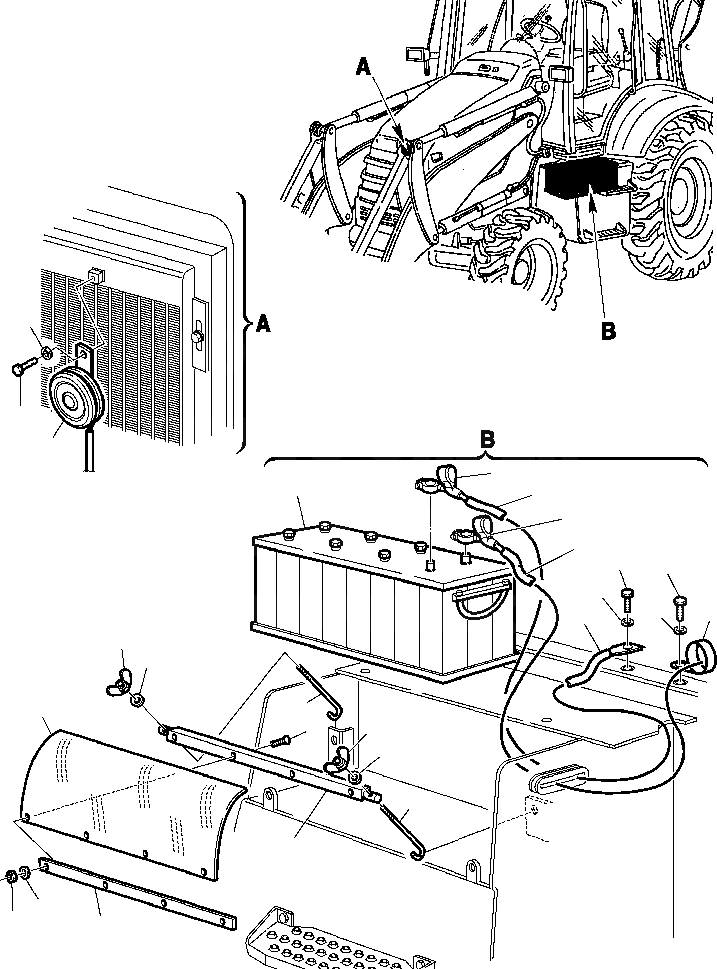 A

B

A

B